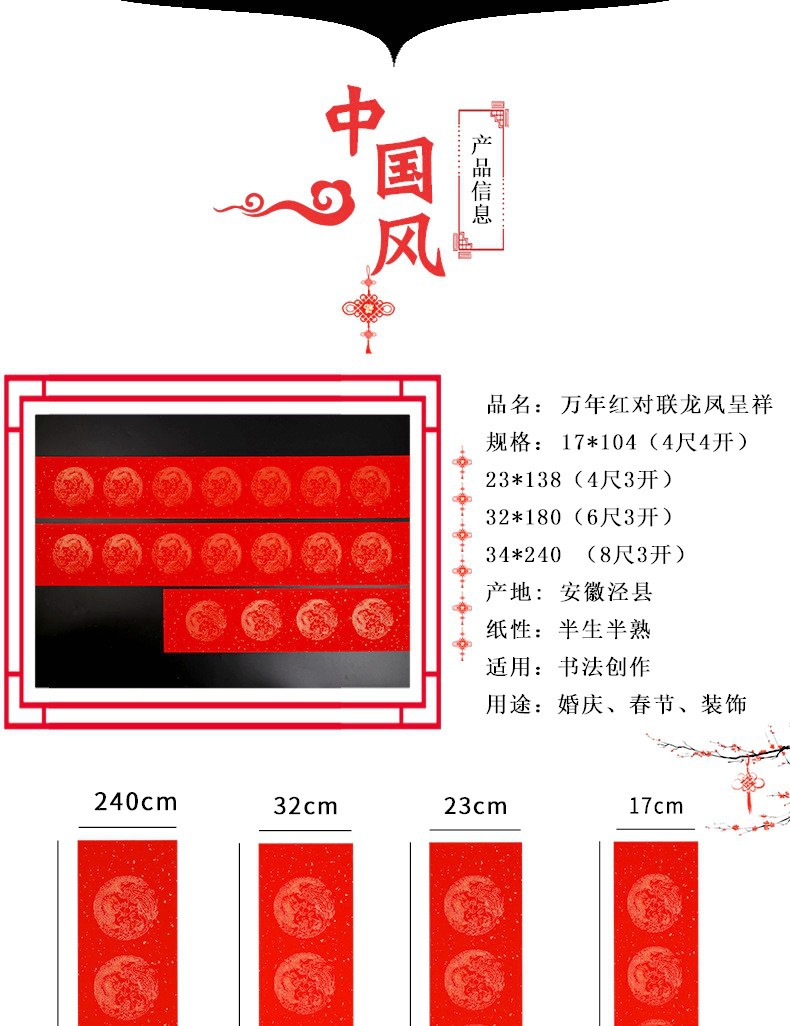 中国风

产品信息

品名：万年红对联龙凤呈祥
规格：17*104（4尺4开）
23*138（4尺3开）
32*180（6尺3开）
34*240 （8尺3开）
产地：安徽泾县
纸性：半生半熟
适用：书法创作
用途：婚庆、春节、装饰

240cm

32cm

23cm

17cm