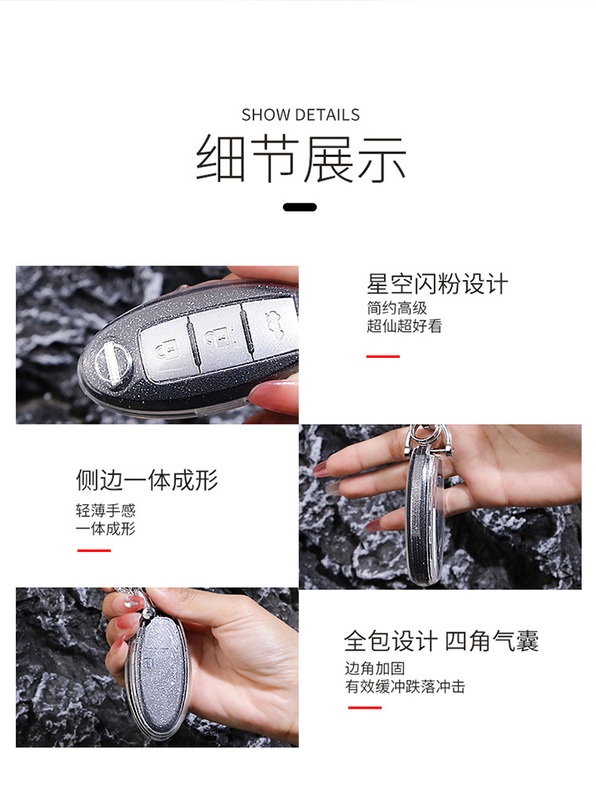 SHOW DETAILS
细节展示

星空闪粉设计
简约高级
超仙超好看

侧边一体成形
轻薄手感
一体成形

全包设计 四角气囊
边角加固
有效缓冲跌落冲击