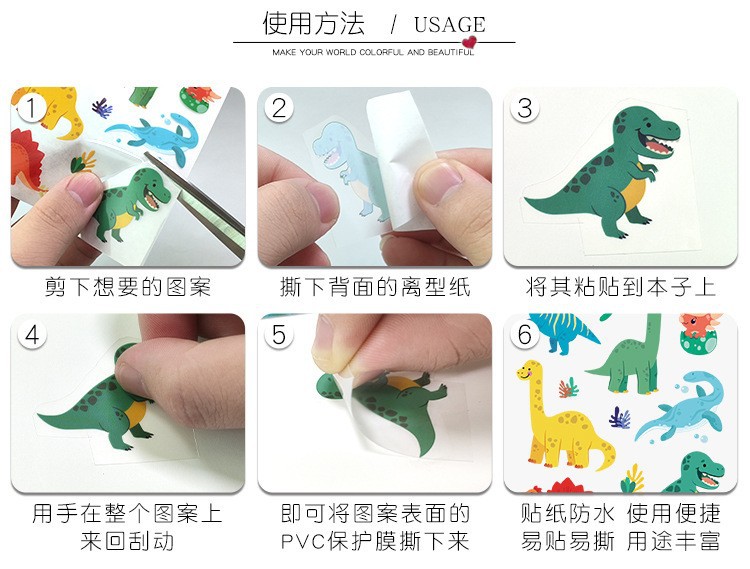 使用方法 / USAGE

MAKE YOUR WORLD COLORFUL AND BEAUTIFUL

1

剪下想要的图案

2

撕下背面的离型纸

3

将其粘贴到本子上

4

用手在整个图案上来回刮动

5

即可将图案表面的PVC保护膜撕下来

6

贴纸防水 使用便捷
易贴易撕 用途丰富