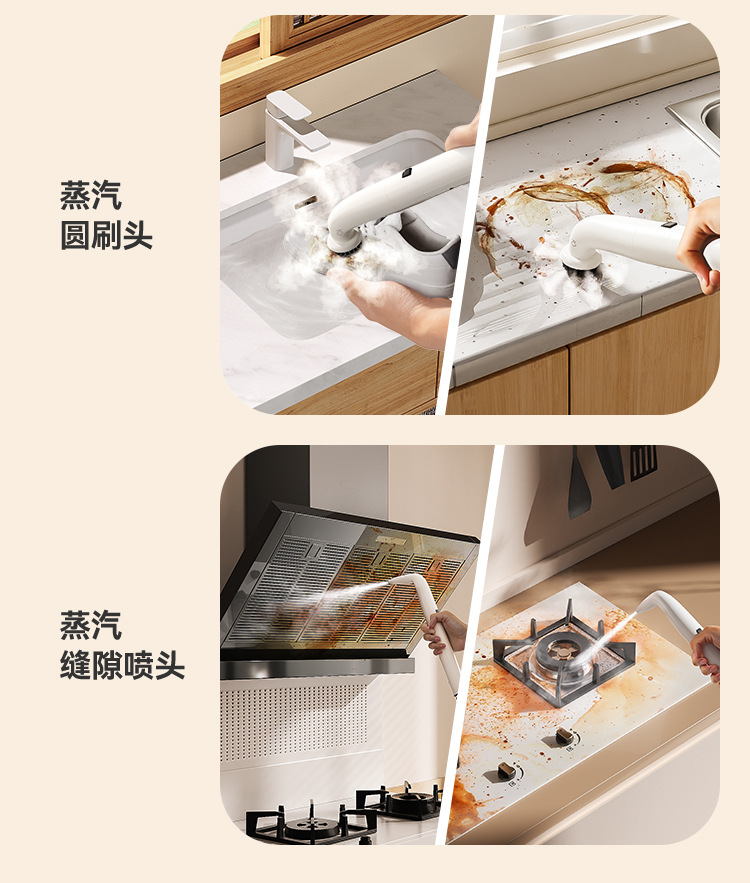 蒸汽
圆刷头

蒸汽
缝隙喷头