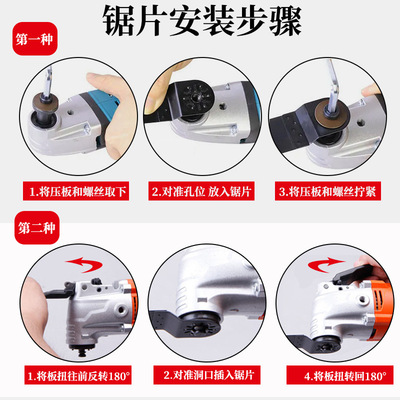 锯片安装步骤

第一种

1.将压板和螺丝取下

2.对准孔位 放入锯片

3.将压板和螺丝拧紧

第二种

1.将板扭往前反转180°

2.对准洞口插入锯片

4.将板扭转回180°