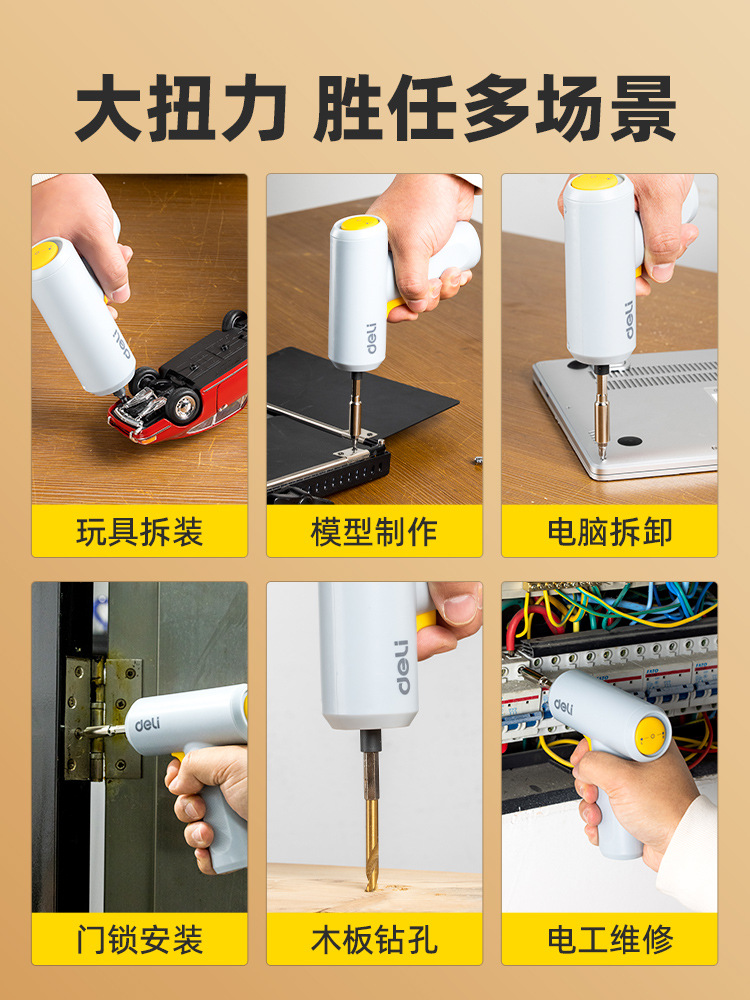 大扭力 胜任多场景

deli

玩具拆装

deli

模型制作

deli

电脑拆卸

deli

门锁安装

deli

木板钻孔

deli

电工维修