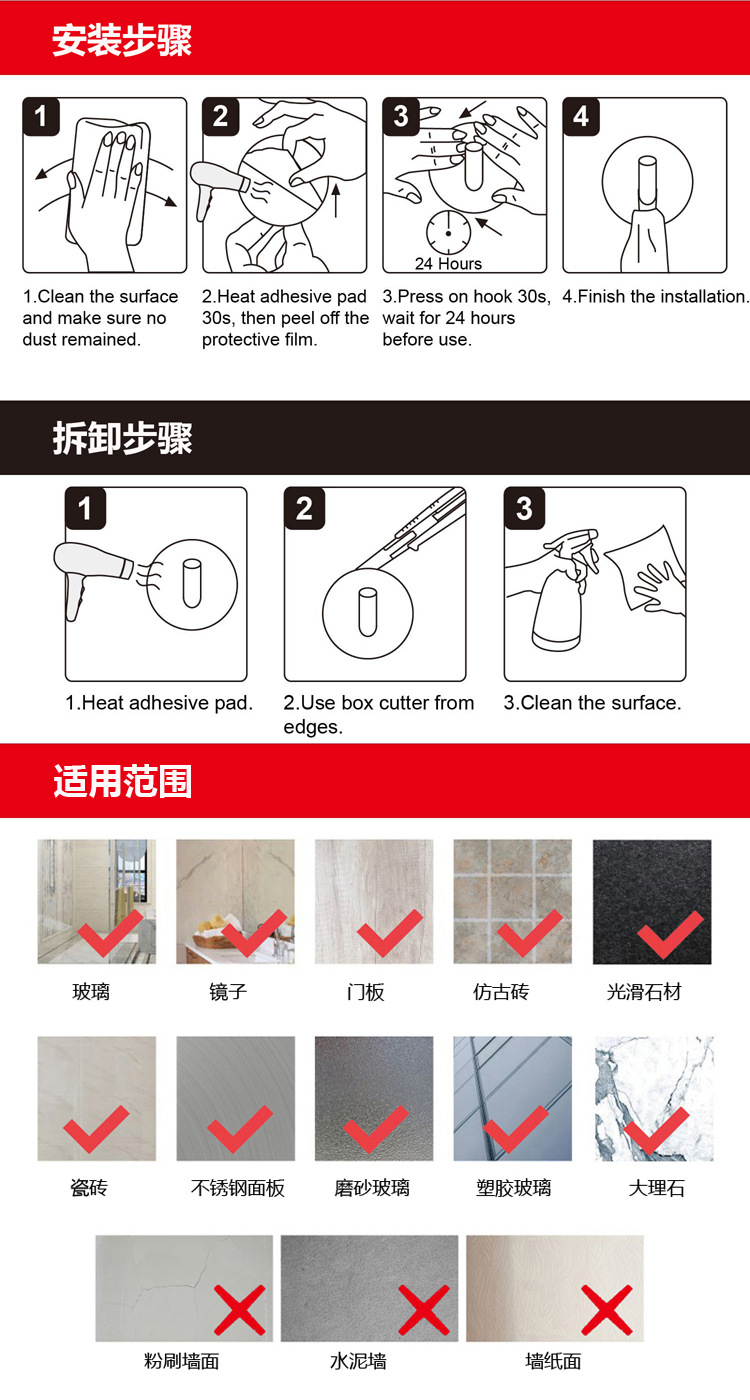 安装步骤

1

2

3

24 Hours

4

1.Clean the surface and make sure no dust remained.

2.Heat adhesive pad 30s, then peel off the protective film.

3.Press on hook 30s, wait for 24 hours before use.

4.Finish the installation.

拆卸步骤

1

2

3

1.Heat adhesive pad.

2.Use box cutter from edges.

3.Clean the surface.

适用范围

玻璃

镜子

门板

仿古砖

光滑石材

瓷砖

不锈钢面板

磨砂玻璃

塑胶玻璃

大理石

粉刷墙面

水泥墙

墙纸面