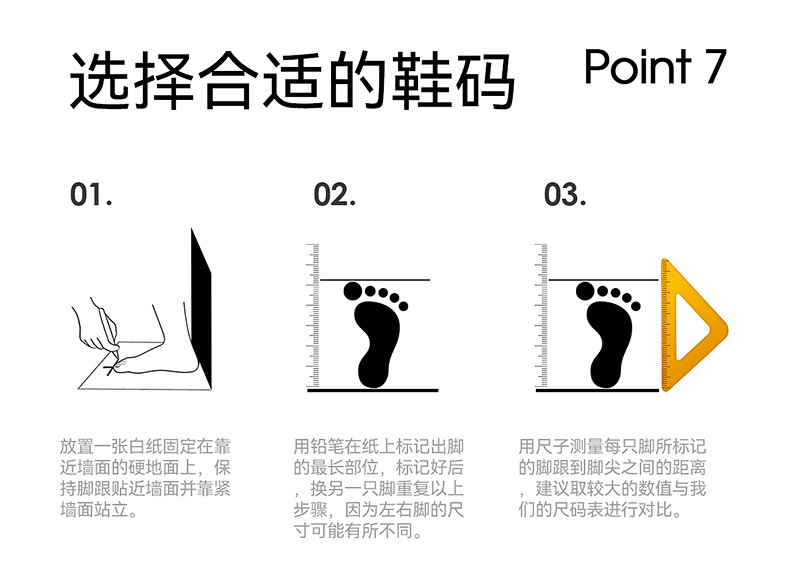 选择合适的鞋码

Point 7

01.

放置一张白纸固定在靠近墙面的硬地面上，保持脚跟贴近墙面并靠紧墙面站立。

02.

用铅笔在纸上标记出脚的最长部位，标记好后，换另一只脚重复以上步骤，因为左右脚的尺寸可能有所不同。

03.

用尺子测量每只脚所标记的脚跟到脚尖之间的距离，建议取较大的数值与我们的尺码表进行对比。