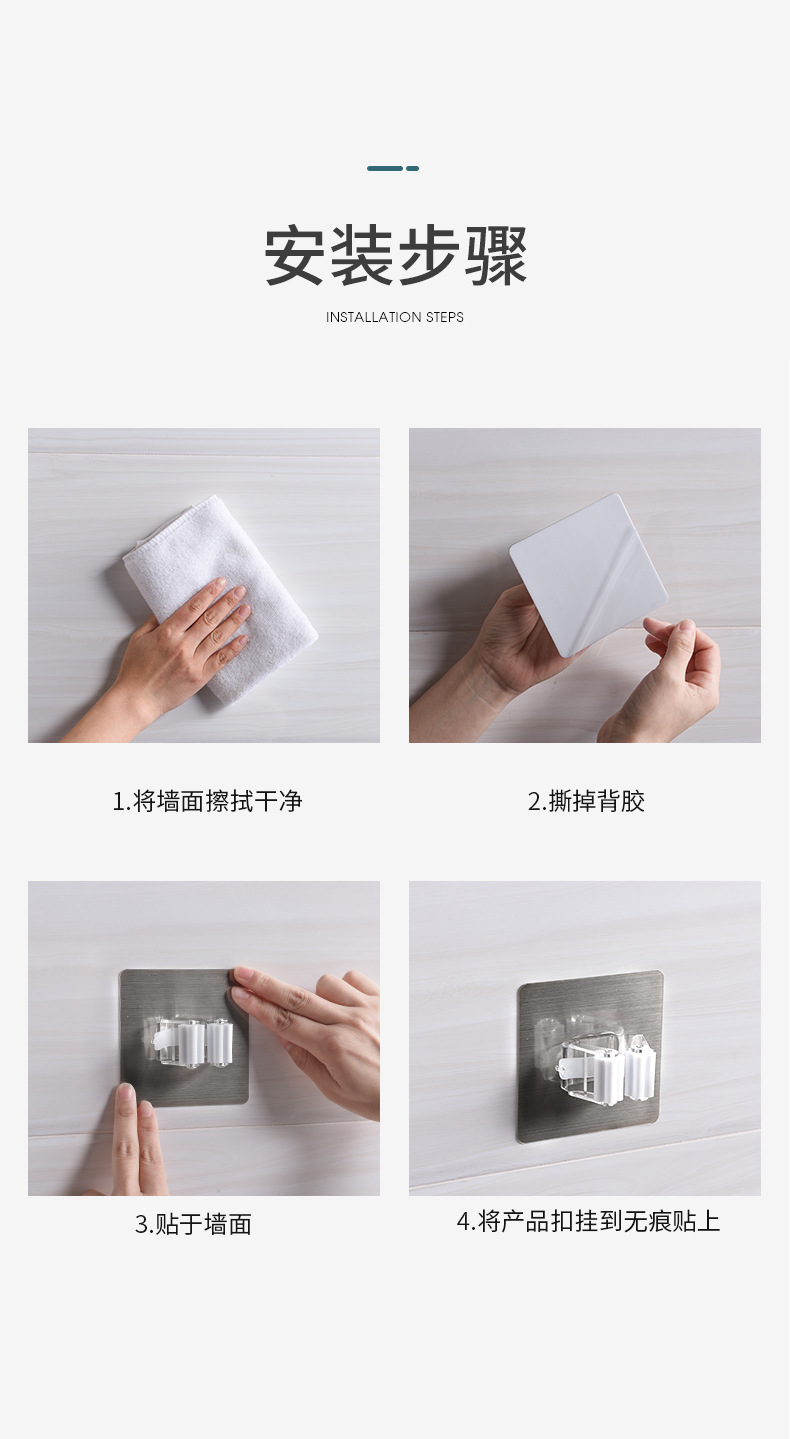 安装步骤

INSTALLATION STEPS

1.将墙面擦拭干净

2.撕掉背胶

3.贴于墙面

4.将产品扣挂到无痕贴上