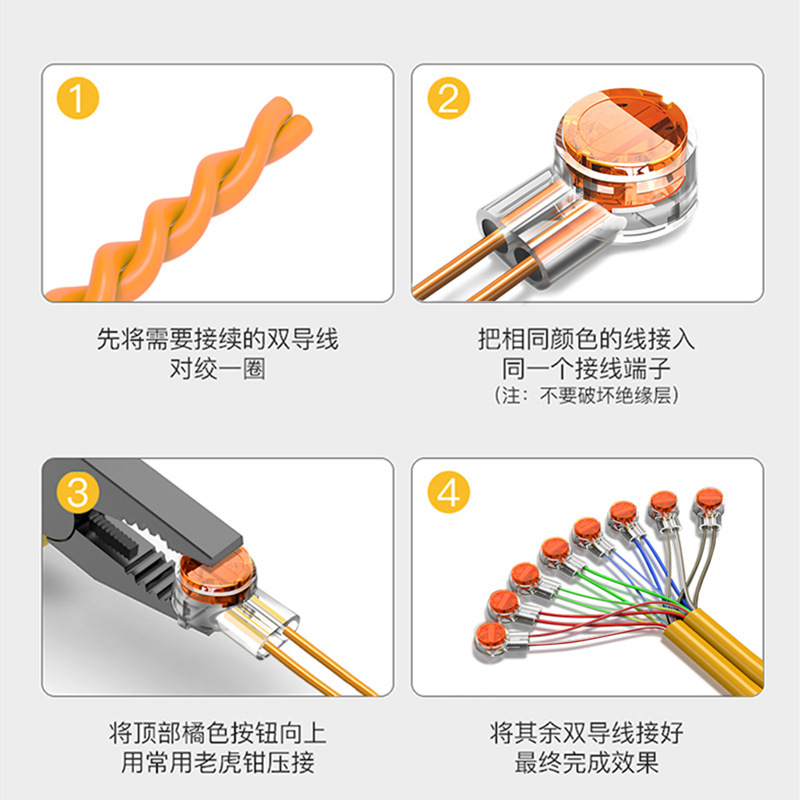 1

先将需要接续的双导线
对绞一圈

2

把相同颜色的线接入
同一个接线端子
（注：不要破坏绝缘层）

3

将顶部橘色按钮向上
用常用老虎钳压接

4

将其余双导线接好
最终完成效果