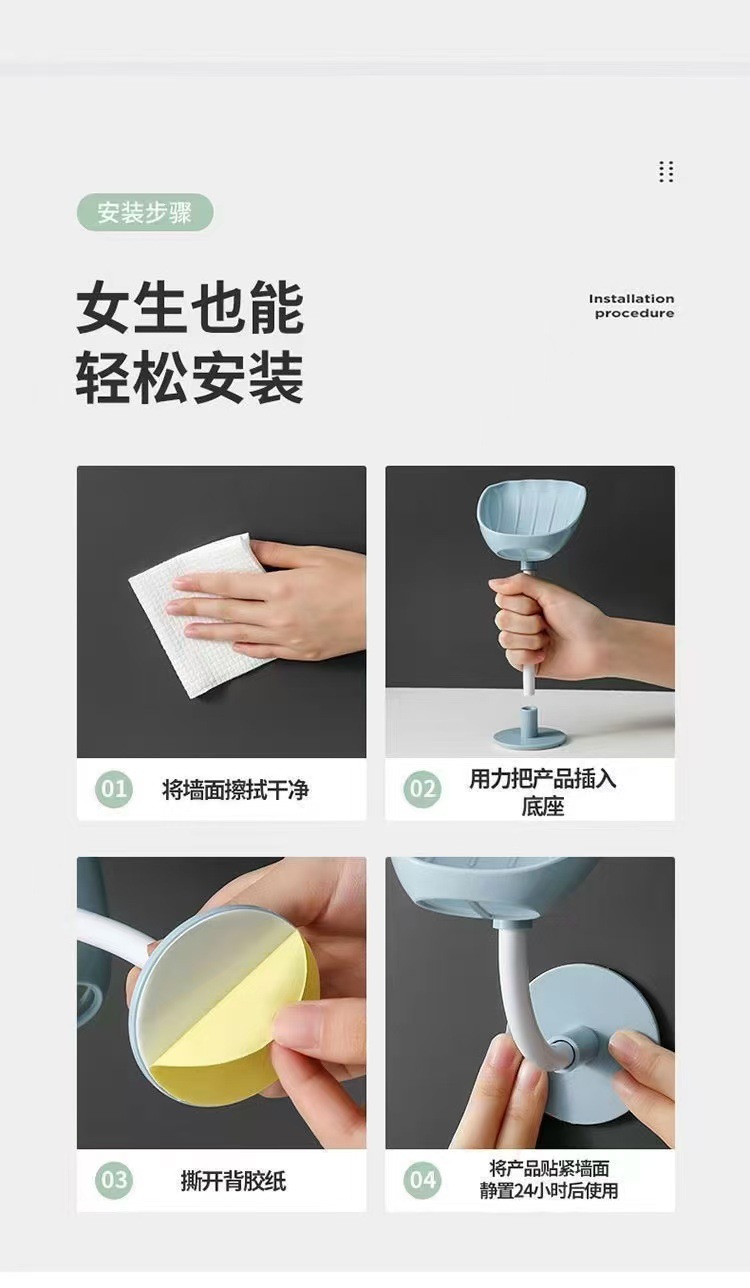 安装步骤

女生也能
轻松安装

Installation procedure

01 将墙面擦拭干净

02 用力把产品插入底座

03 撕开背胶纸

04 将产品贴紧墙面
静置24小时后使用