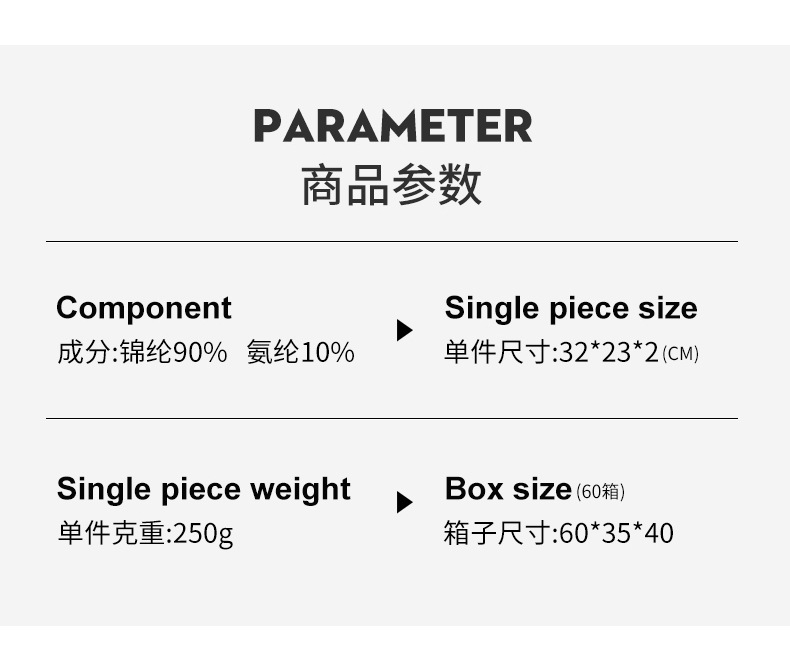 PARAMETER
商品参数

Component
成分:锦纶90% 氨纶10%

Single piece size
单件尺寸:32*23*2(CM)

Single piece weight
单件克重:250g

Box size(60箱)
箱子尺寸:60*35*40