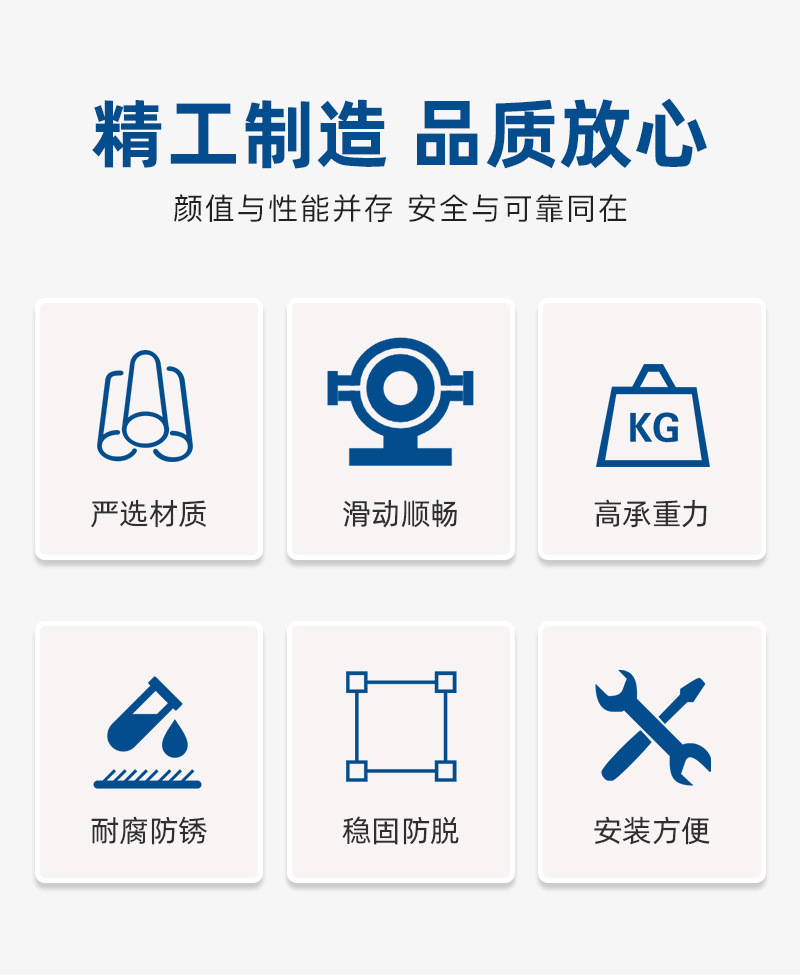 精工制造 品质放心

颜值与性能并存 安全与可靠同在

严选材质

滑动顺畅

KG

高承重力

耐腐防锈

稳固防脱

安装方便