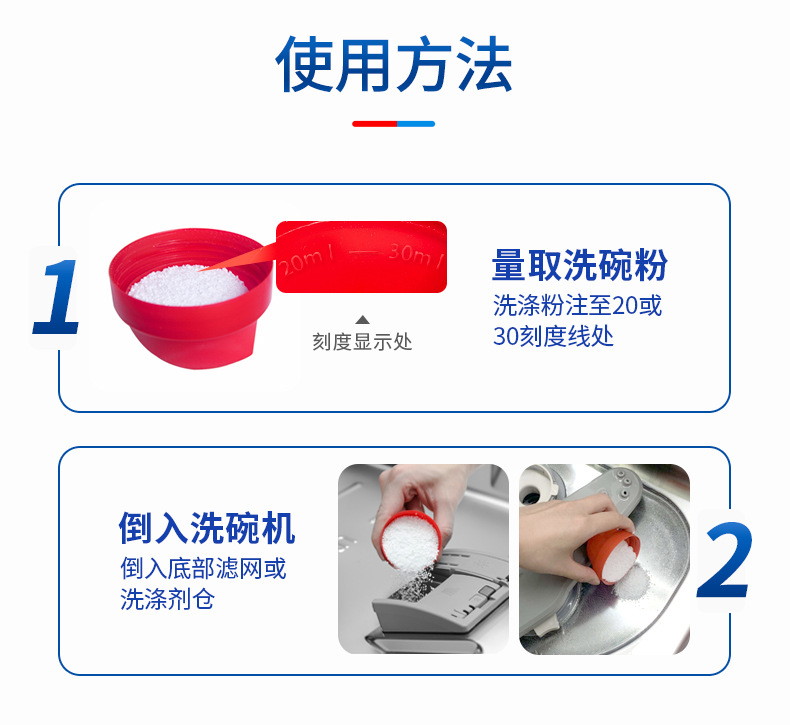 使用方法

1

20ml — 30ml

刻度显示处

量取洗碗粉
洗涤粉注至20或30刻度线处

倒入洗碗机
倒入底部滤网或洗涤剂仓

2