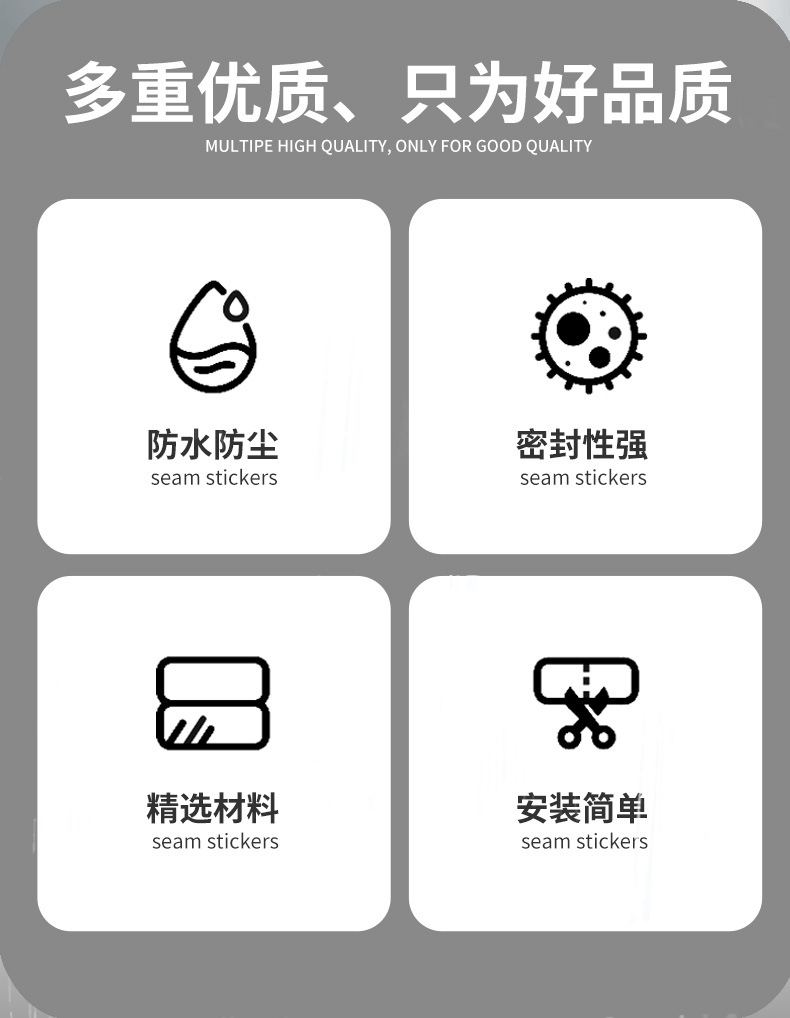 多重优质、只为好品质
MULTIPE HIGH QUALITY, ONLY FOR GOOD QUALITY

防水防尘
seam stickers

密封性强
seam stickers

精选材料
seam stickers

安装简单
seam stickers