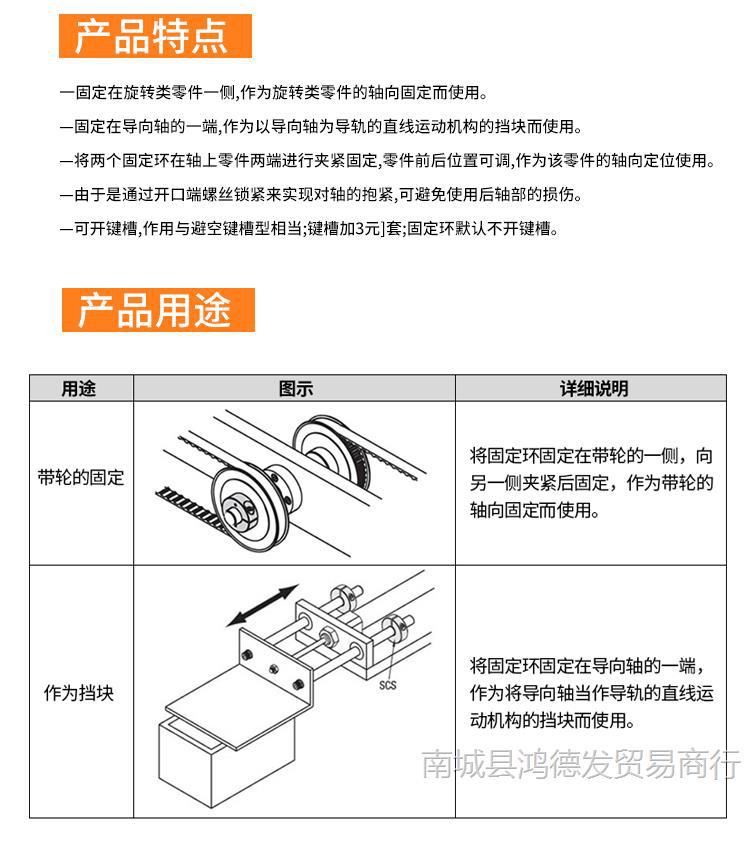 产品特点

—固定在旋转类零件一侧,作为旋转类零件的轴向固定而使用。

—固定在导向轴的一端,作为以导向轴为导轨的直线运动机构的挡块而使用。

—将两个固定环在轴上零件两端进行夹紧固定,零件前后位置可调,作为该零件的轴向定位使用。

—由于是通过开口端螺丝锁紧来实现对轴的抱紧,可避免使用后轴部的损伤。

—可开键槽,作用与避空键槽型相当;键槽加3元]套;固定环默认不开键槽。

产品用途

| 用途 | 图示 | 详细说明 |
|---|---|---|
| 带轮的固定 | | 将固定环固定在带轮的一侧，向另一侧夹紧后固定，作为带轮的轴向固定而使用。 |
| 作为挡块 | SCS | 将固定环固定在导向轴的一端，作为将导向轴当作导轨的直线运动机构的挡块而使用。 |

南城县鸿德发贸易商行