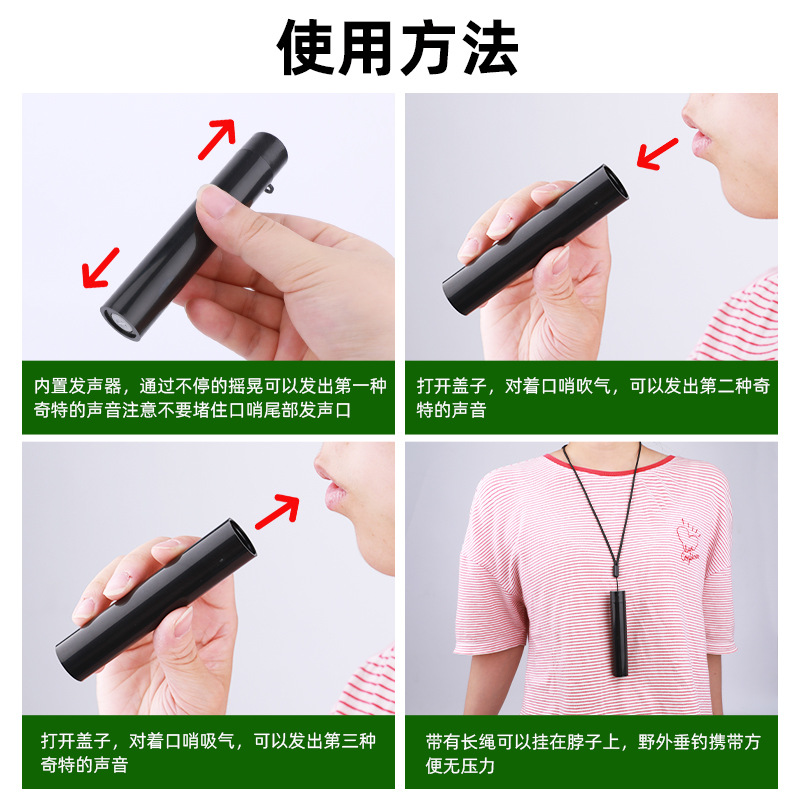 使用方法

内置发声器，通过不停的摇晃可以发出第一种奇特的声音注意不要堵住口哨尾部发声口

打开盖子，对着口哨吹气，可以发出第二种奇特的声音

打开盖子，对着口哨吸气，可以发出第三种奇特的声音

带有长绳可以挂在脖子上，野外垂钓携带方便无压力