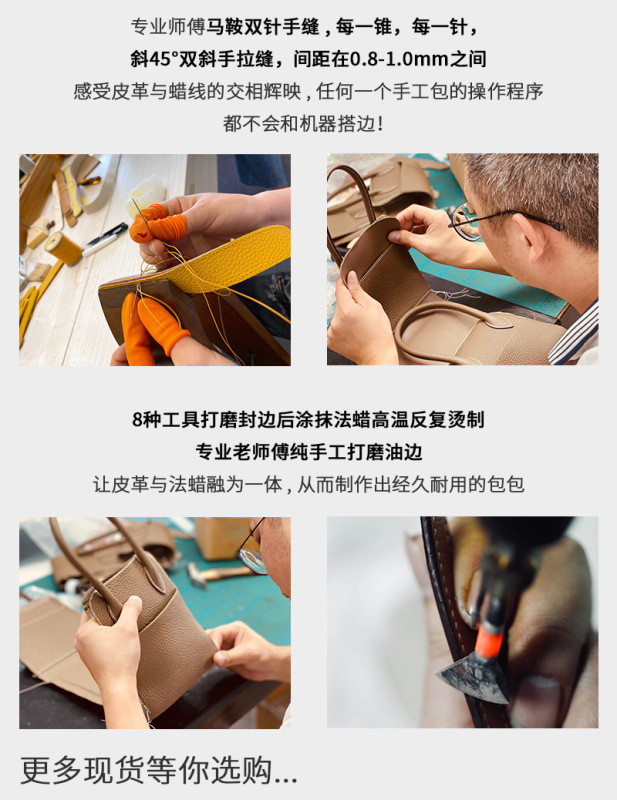 专业师傅马鞍双针手缝，每一锥，每一针，
斜45°双斜手拉缝，间距在0.8-1.0mm之间
感受皮革与蜡线的交相辉映，任何一个手工包的操作程序
都不会和机器搭边！

8种工具打磨封边后涂抹法蜡高温反复烫制
专业老师傅纯手工打磨油边
让皮革与法蜡融为一体，从而制作出经久耐用的包包

更多现货等你选购...