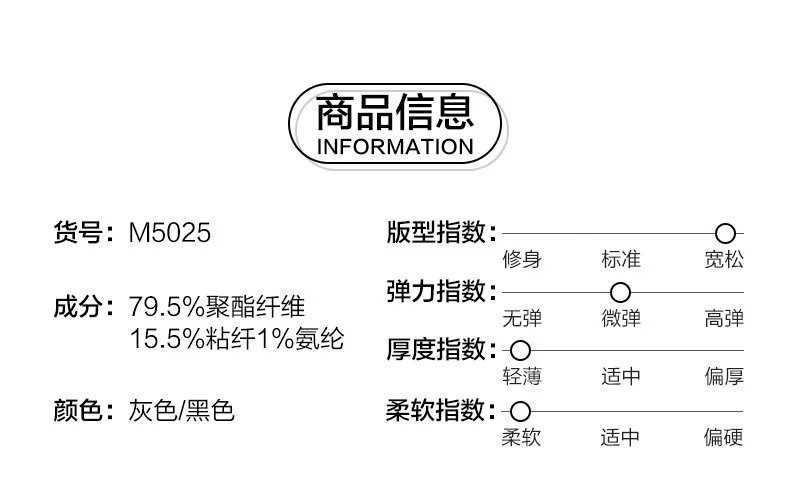 商品信息
INFORMATION

货号：M5025

成分：79.5%聚酯纤维
15.5%粘纤1%氨纶

颜色：灰色/黑色

版型指数：
修身 标准 宽松

弹力指数：
无弹 微弹 高弹

厚度指数：
轻薄 适中 偏厚

柔软指数：
柔软 适中 偏硬