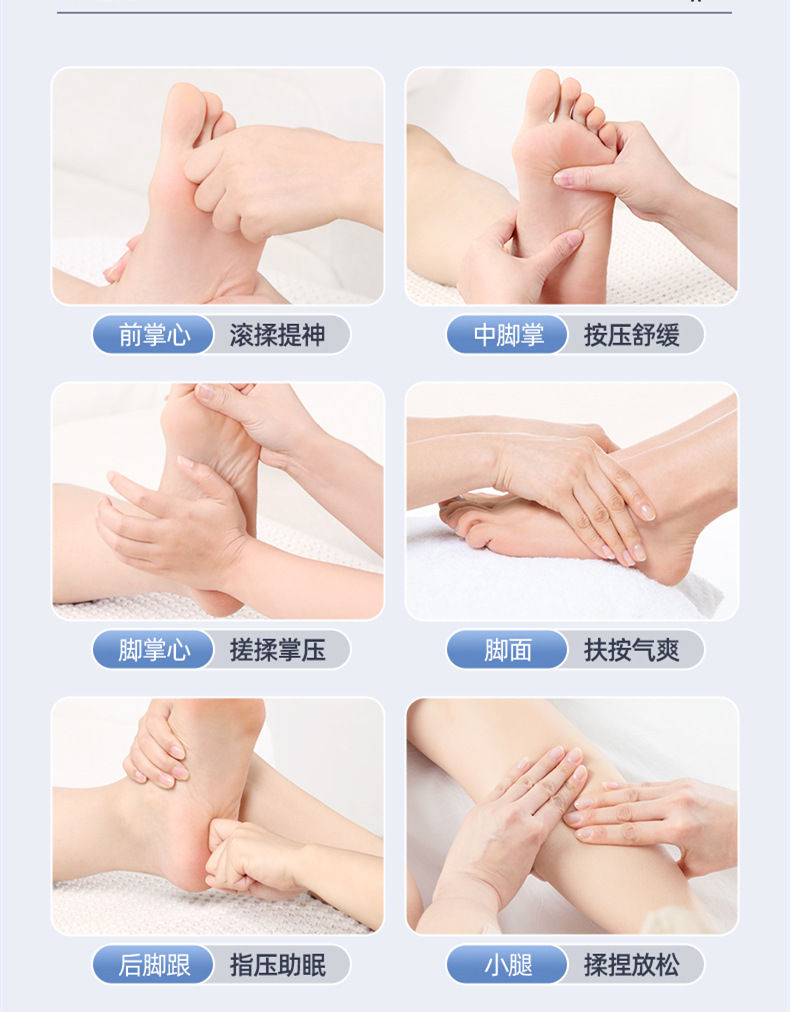 前掌心 滚揉提神

中脚掌 按压舒缓

脚掌心 搓揉掌压

脚面 扶按气爽

后脚跟 指压助眠

小腿 揉捏放松