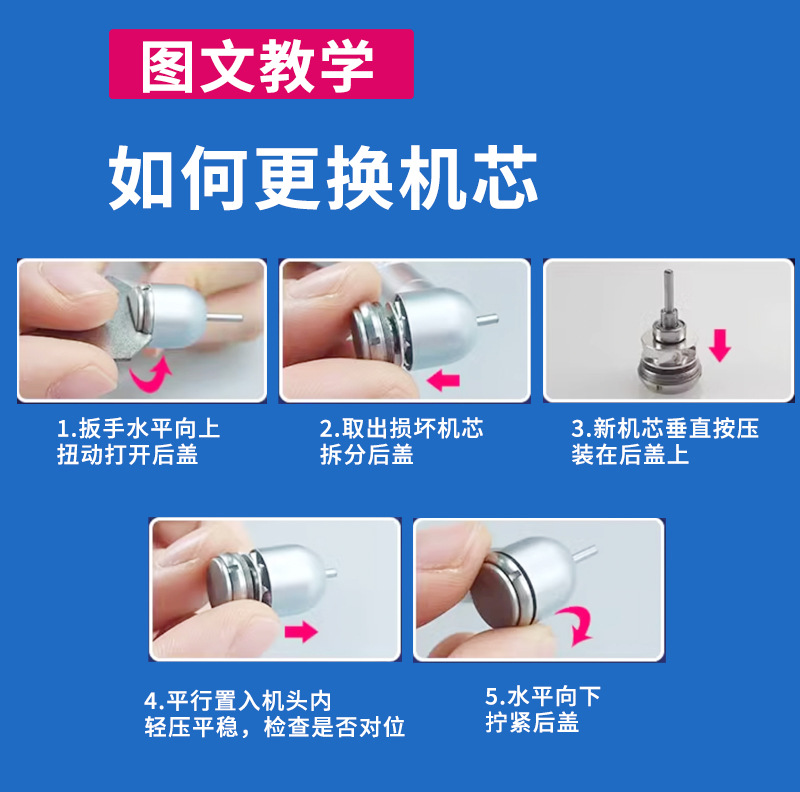 图文教学

如何更换机芯

1.扳手水平向上
扭动打开后盖

2.取出损坏机芯
拆分后盖

3.新机芯垂直按压
装在后盖上

4.平行置入机头内
轻压平稳，检查是否对位

5.水平向下
拧紧后盖