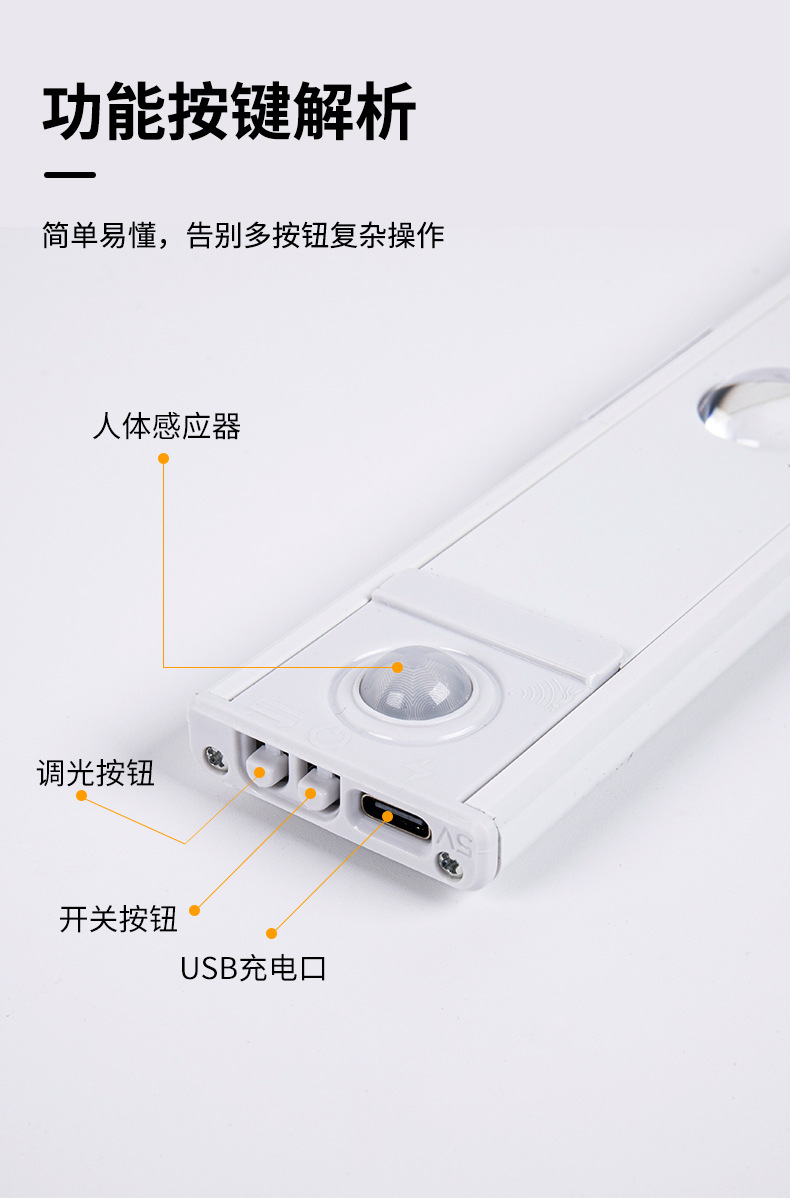 功能按键解析

简单易懂，告别多按钮复杂操作

人体感应器

调光按钮

开关按钮

USB充电口

5V