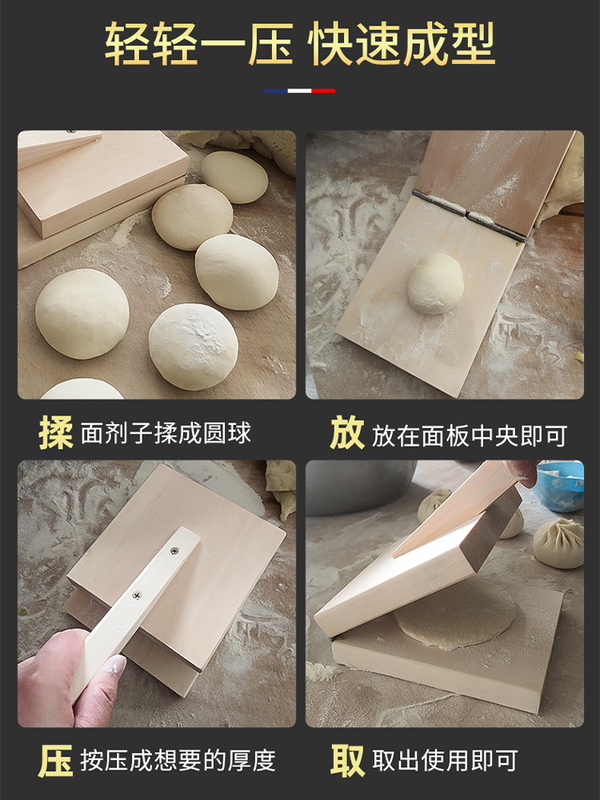 轻轻一压 快速成型

揉 面剂子揉成圆球

放 放在面板中央即可

压 按压成想要的厚度

取 取出使用即可