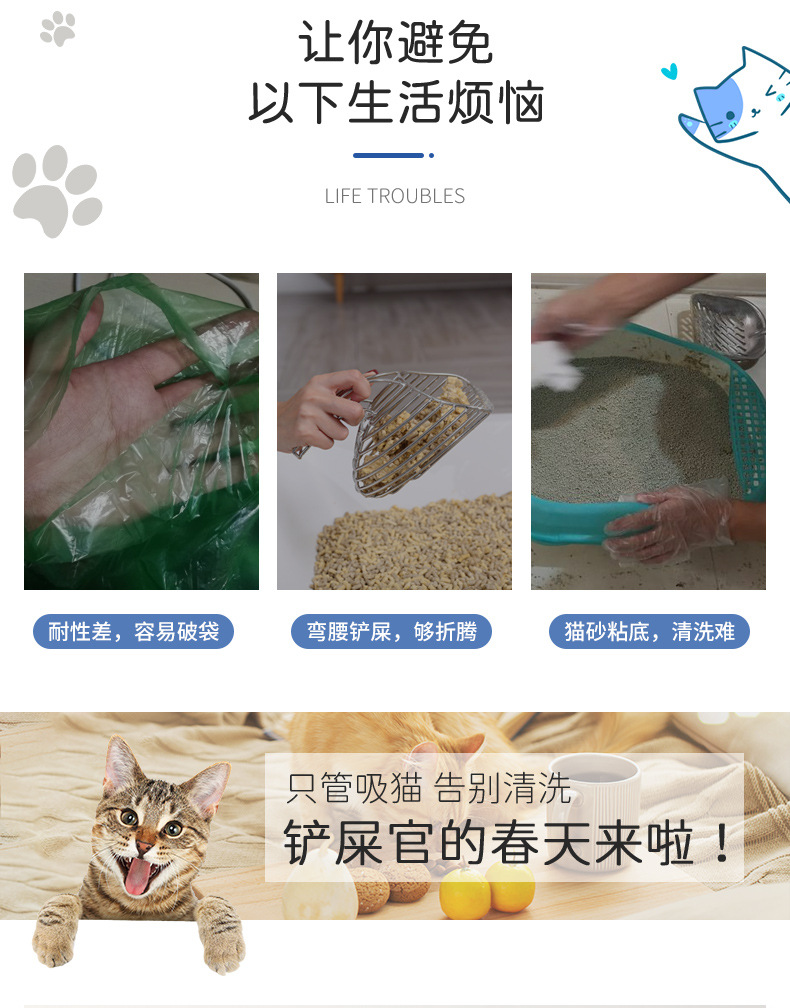 让你避免
以下生活烦恼

LIFE TROUBLES

耐性差，容易破袋

弯腰铲屎，够折腾

猫砂粘底，清洗难

只管吸猫 告别清洗
铲屎官的春天来啦！