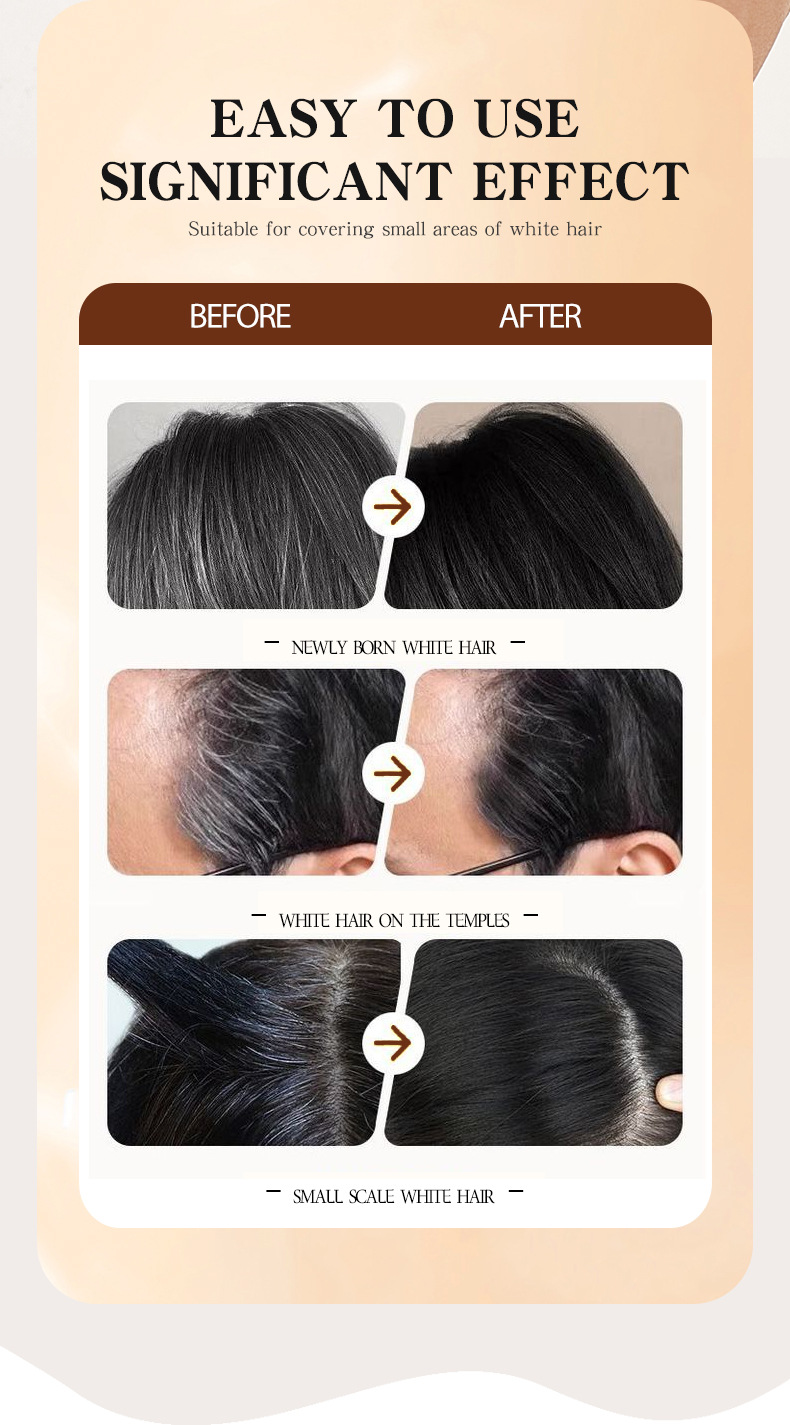 EASY TO USE
SIGNIFICANT EFFECT

Suitable for covering small areas of white hair

BEFORE AFTER

— NEWLY BORN WHITE HAIR —

— WHITE HAIR ON THE TEMPLES —

— SMALL SCALE WHITE HAIR —