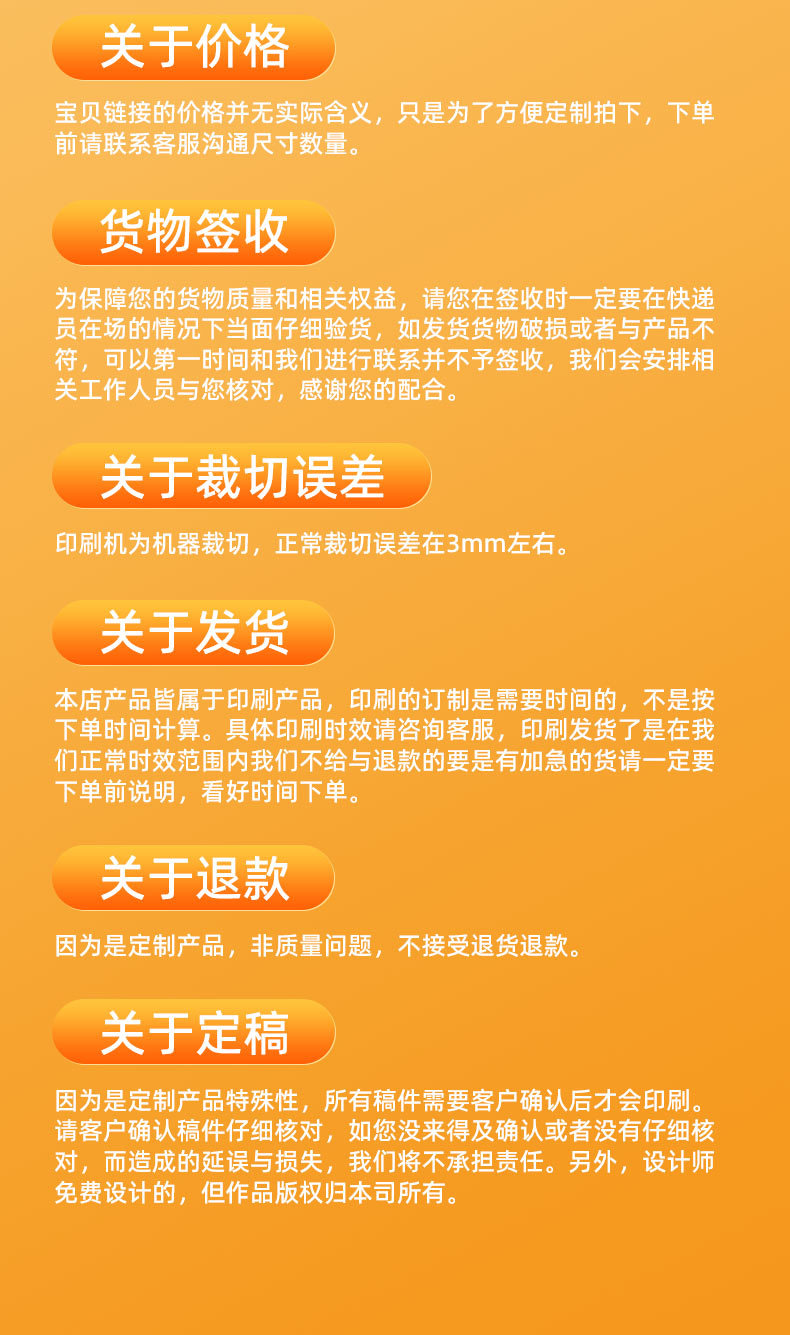 关于价格

宝贝链接的价格并无实际含义，只是为了方便定制拍下，下单前请联系客服沟通尺寸数量。

货物签收

为保障您的货物质量和相关权益，请您在签收时一定要在快递员在场的情况下当面仔细验货，如发货货物破损或者与产品不符，可以第一时间和我们进行联系并不予签收，我们会安排相关工作人员与您核对，感谢您的配合。

关于裁切误差

印刷机为机器裁切，正常裁切误差在3mm左右。

关于发货

本店产品皆属于印刷产品，印刷的订制是需要时间的，不是按下单时间计算。具体印刷时效请咨询客服，印刷发货了是在我们正常时效范围内我们不给与退款的要是有加急的货请一定要下单前说明，看好时间下单。

关于退款

因为是定制产品，非质量问题，不接受退货退款。

关于定稿

因为是定制产品特殊性，所有稿件需要客户确认后才会印刷。请客户确认稿件仔细核对，如您没来得及确认或者没有仔细核对，而造成的延误与损失，我们将不承担责任。另外，设计师免费设计的，但作品版权归本司所有。