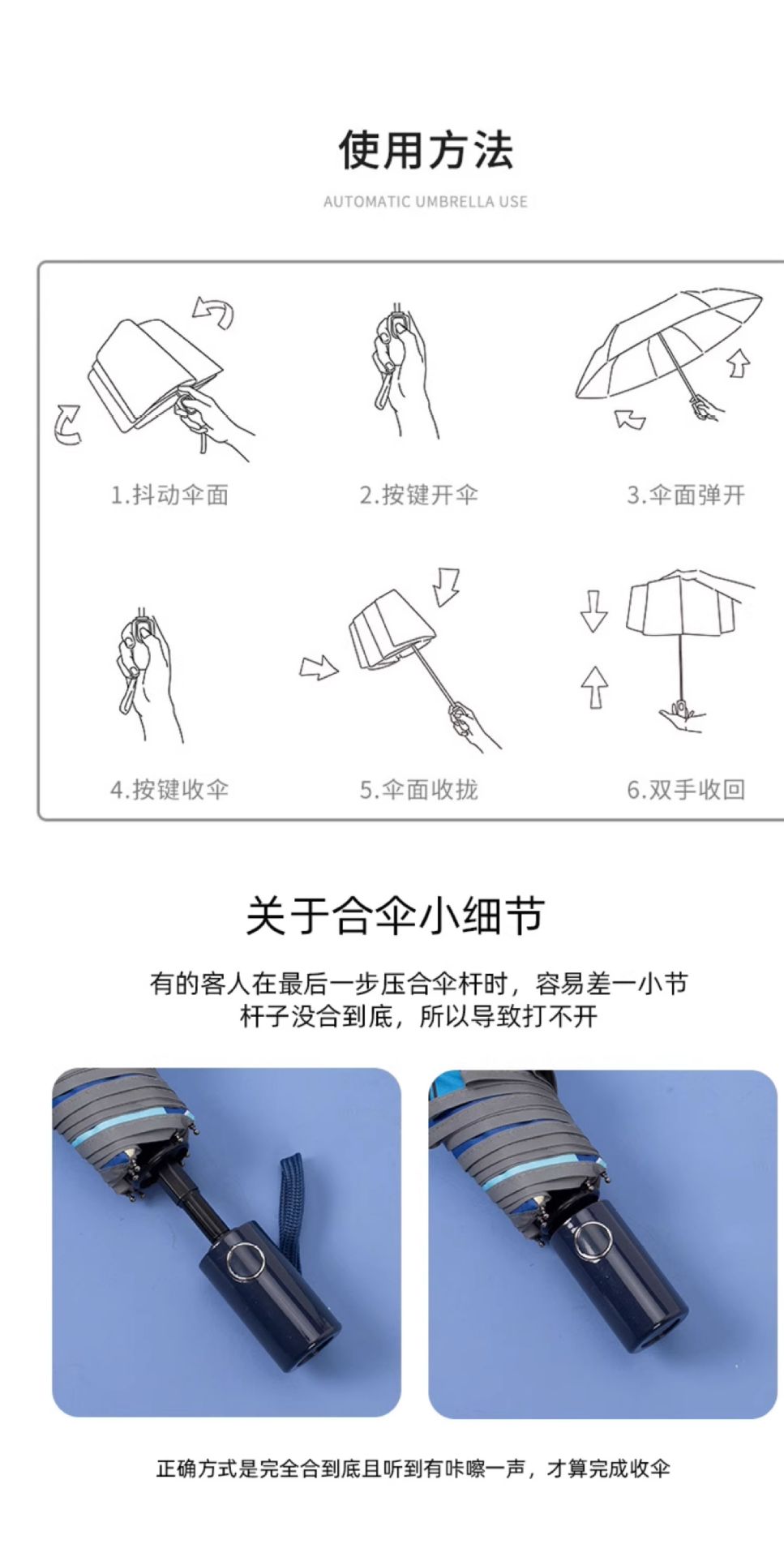 使用方法

AUTOMATIC UMBRELLA USE

1.抖动伞面

2.按键开伞

3.伞面弹开

4.按键收伞

5.伞面收拢

6.双手收回

关于合伞小细节

有的客人在最后一步压合伞杆时，容易差一小节杆子没合到底，所以导致打不开

正确方式是完全合到底且听到有咔嚓一声，才算完成收伞