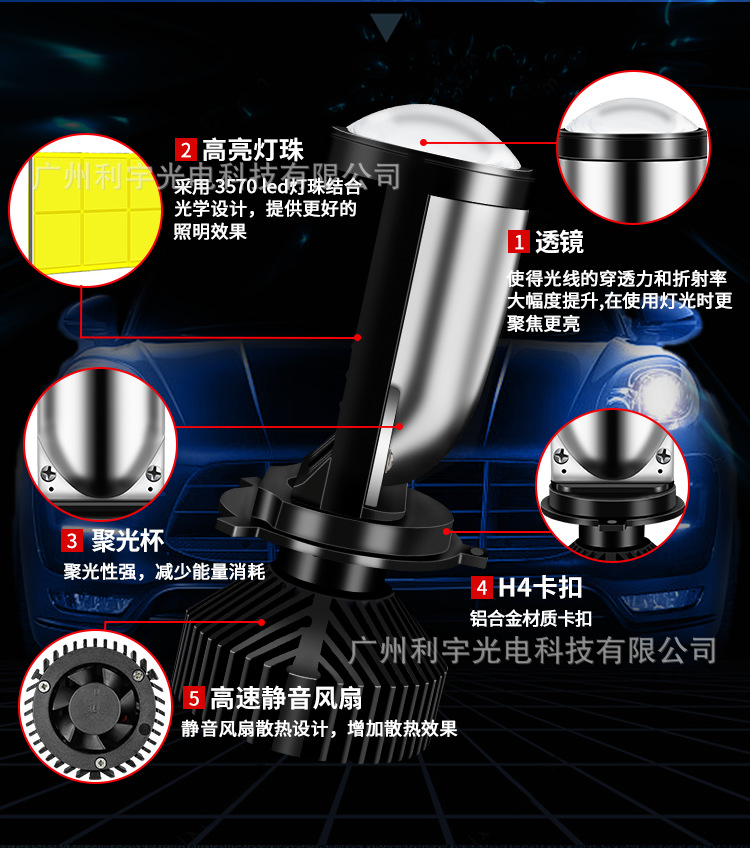 2 高亮灯珠

广州利宇光电科技有限公司

采用 3570 led灯珠结合光学设计，提供更好的照明效果

1 透镜

使得光线的穿透力和折射率大幅度提升,在使用灯光时更聚焦更亮

3 聚光杯

聚光性强，减少能量消耗

4 H4卡扣

铝合金材质卡扣

广州利宇光电科技有限公司

5 高速静音风扇

静音风扇散热设计，增加散热效果