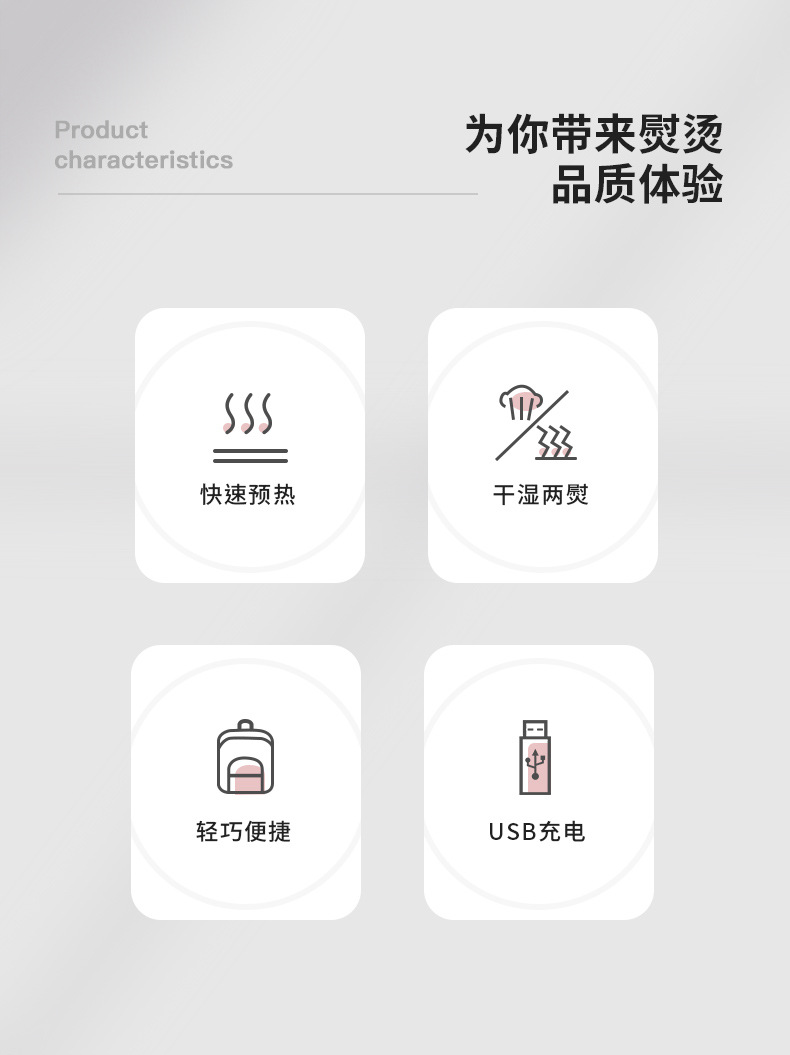 Product
characteristics

为你带来熨烫
品质体验

快速预热

干湿两熨

轻巧便捷

USB充电