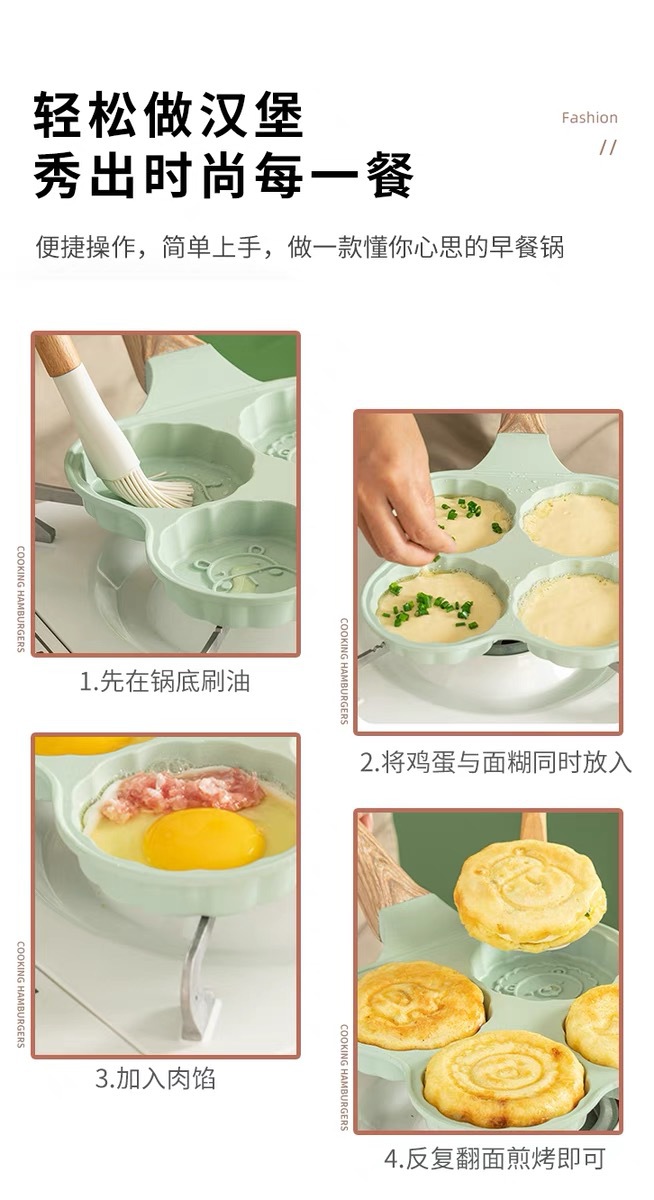 轻松做汉堡
秀出时尚每一餐

Fashion
//

便捷操作，简单上手，做一款懂你心思的早餐锅

COOKING HAMBURGERS

1.先在锅底刷油

COOKING HAMBURGERS

2.将鸡蛋与面糊同时放入

COOKING HAMBURGERS

3.加入肉馅

COOKING HAMBURGERS

4.反复翻面煎烤即可