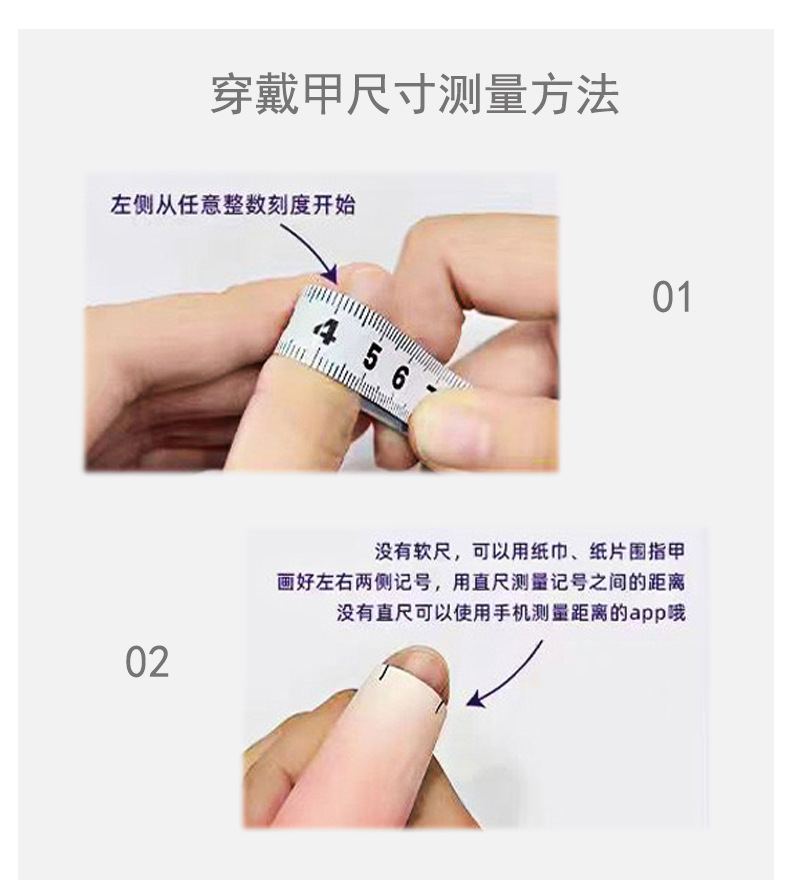 穿戴甲尺寸测量方法

左侧从任意整数刻度开始

4 5 6

01

没有软尺，可以用纸巾、纸片围指甲
画好左右两侧记号，用直尺测量记号之间的距离
没有直尺可以使用手机测量距离的app哦

02