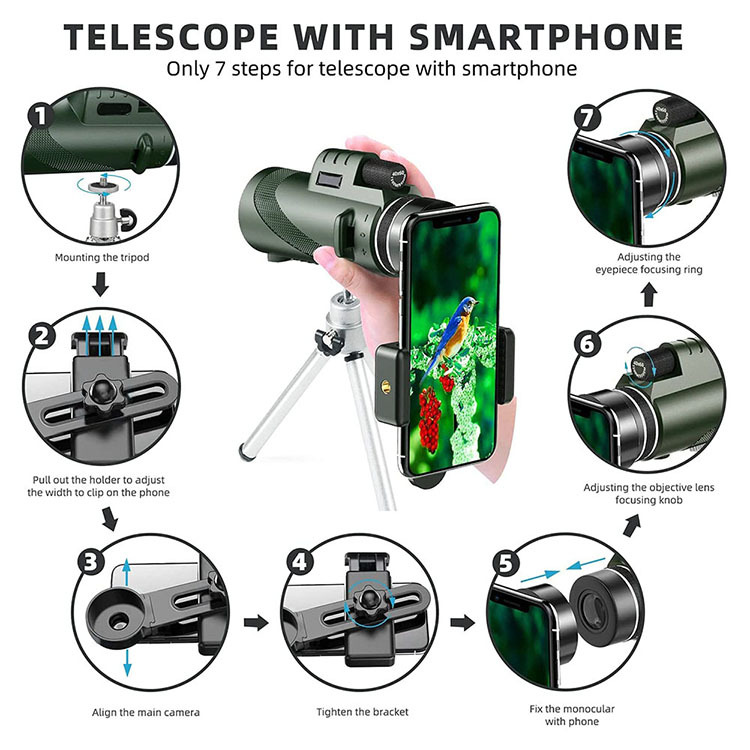 TELESCOPE WITH SMARTPHONE
Only 7 steps for telescope with smartphone

1
Mounting the tripod

2
Pull out the holder to adjust the width to clip on the phone

3
Align the main camera

4
Tighten the bracket

5
Fix the monocular with phone

6
Adjusting the objective lens focusing knob

7
Adjusting the eyepiece focusing ring