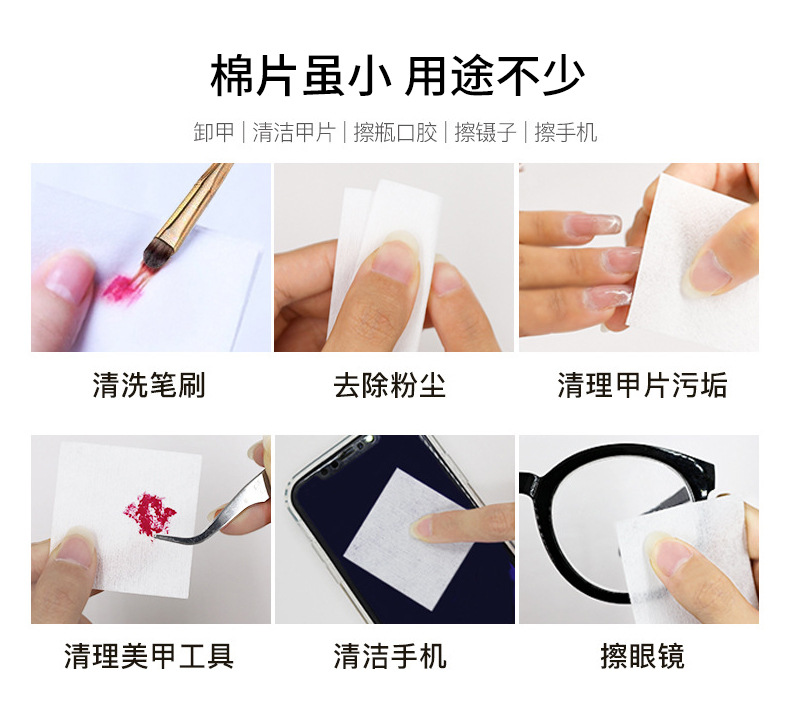 棉片虽小 用途不少

卸甲 | 清洁甲片 | 擦瓶口胶 | 擦镊子 | 擦手机

清洗笔刷

去除粉尘

清理甲片污垢

清理美甲工具

清洁手机

擦眼镜