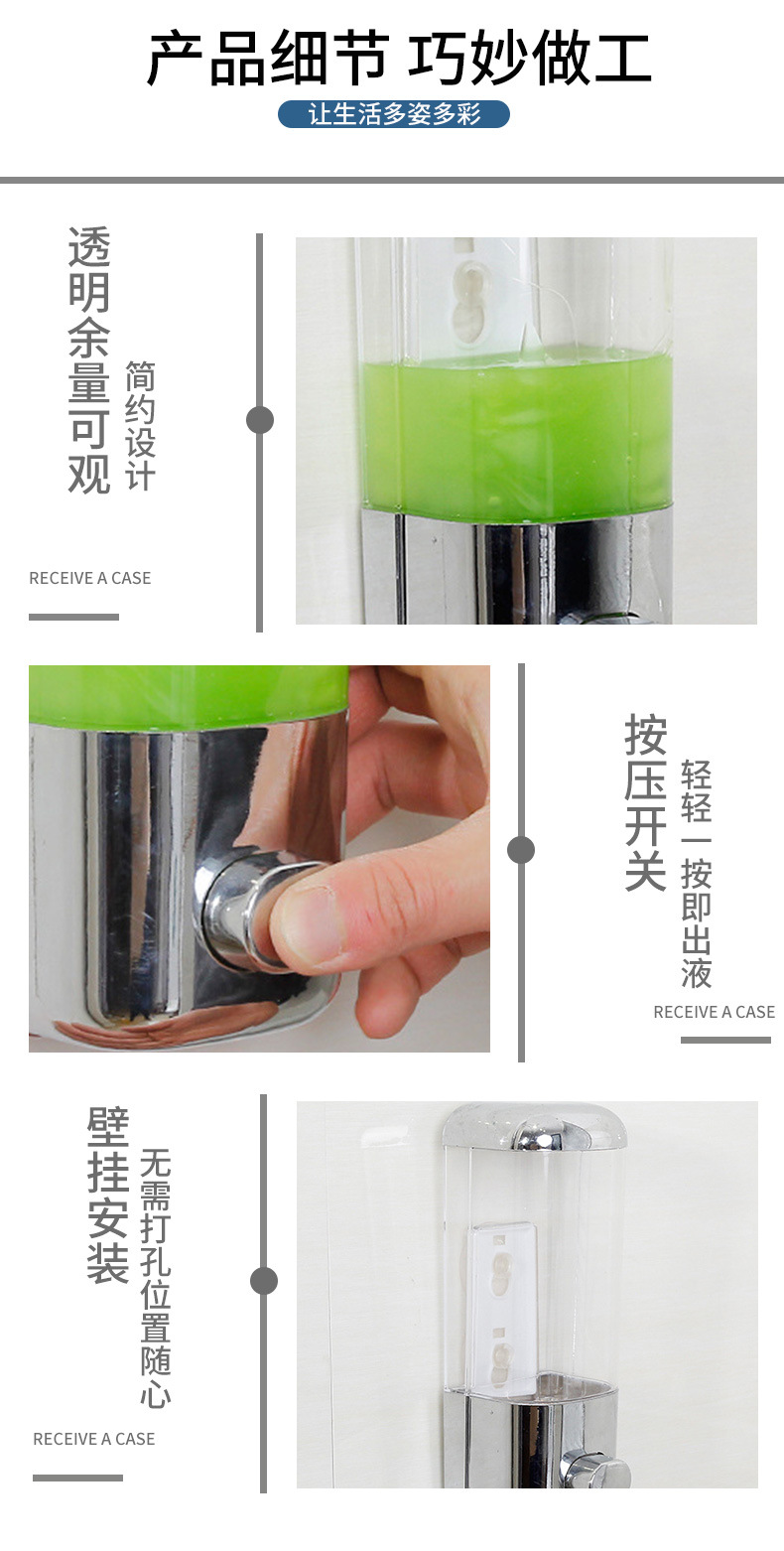 产品细节 巧妙做工

让生活多姿多彩

透明余量可观

简约设计

RECEIVE A CASE

按压开关

轻轻一按即出液

RECEIVE A CASE

壁挂安装

无需打孔位置随心

RECEIVE A CASE