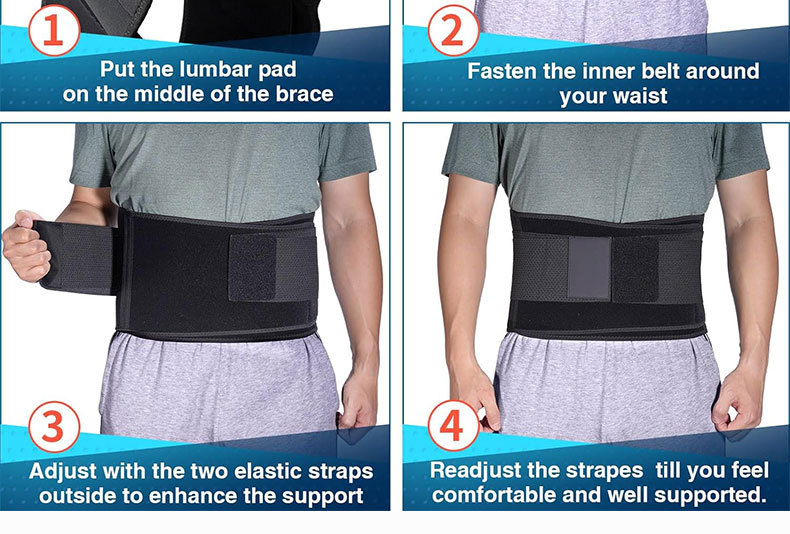 1
Put the lumbar pad on the middle of the brace

2
Fasten the inner belt around your waist

3
Adjust with the two elastic straps outside to enhance the support

4
Readjust the strapes till you feel comfortable and well supported.