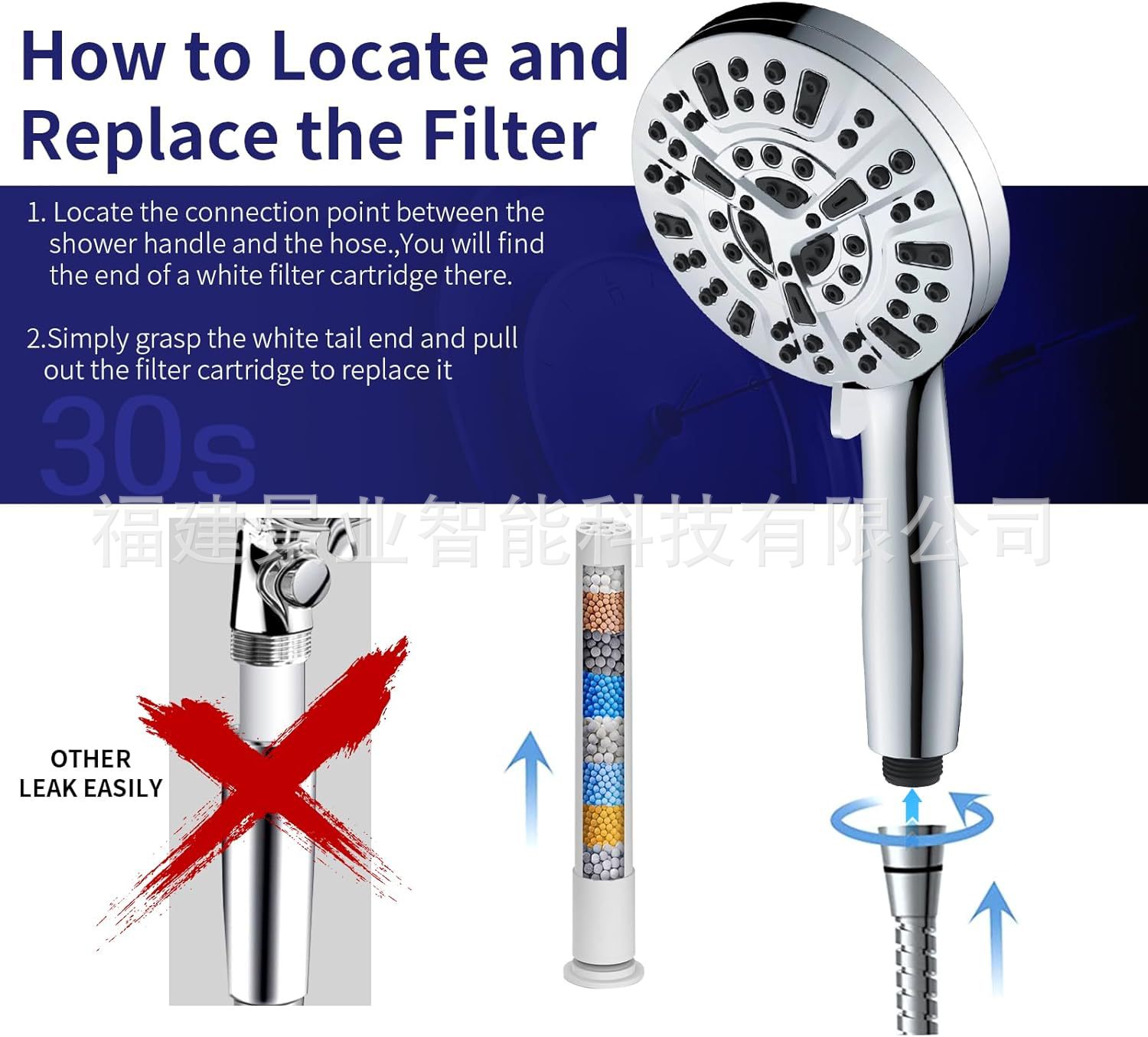 How to Locate and Replace the Filter

1. Locate the connection point between the shower handle and the hose.,You will find the end of a white filter cartridge there.

2.Simply grasp the white tail end and pull out the filter cartridge to replace it

30s

福建昱业智能科技有限公司

OTHER LEAK EASILY