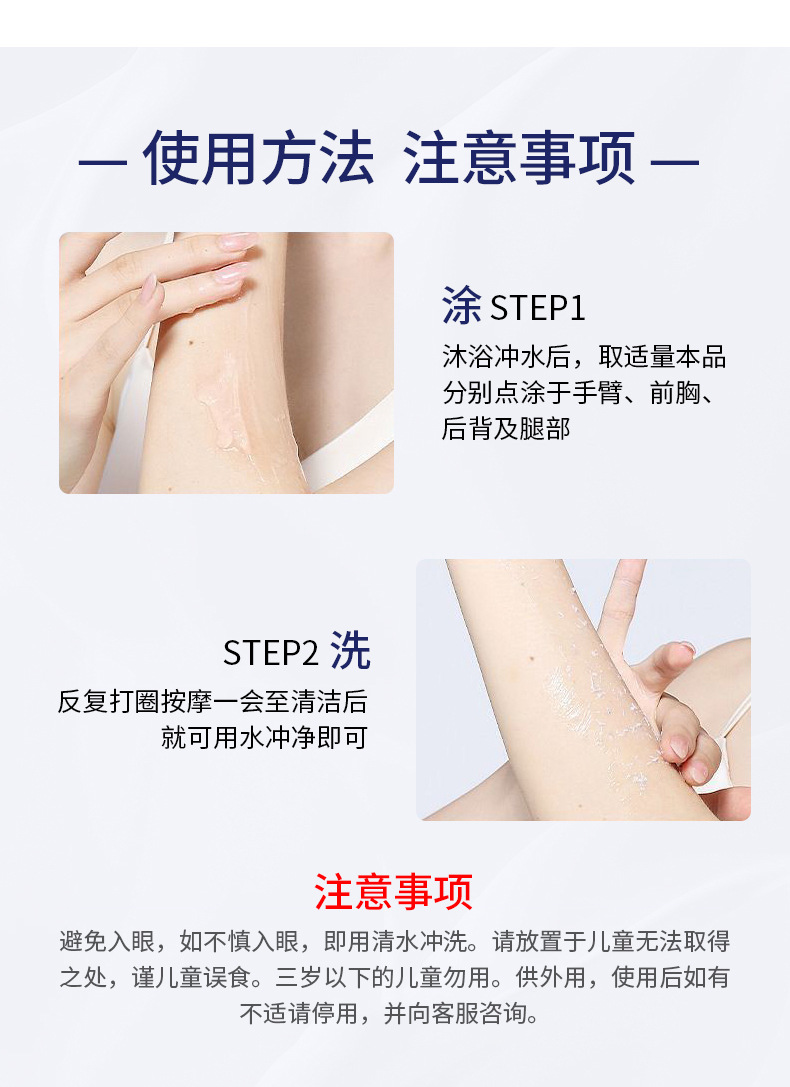 — 使用方法 注意事项 —

涂 STEP1

沐浴冲水后，取适量本品分别点涂于手臂、前胸、后背及腿部

STEP2 洗

反复打圈按摩一会至清洁后就可用水冲净即可

注意事项

避免入眼，如不慎入眼，即用清水冲洗。请放置于儿童无法取得之处，谨儿童误食。三岁以下的儿童勿用。供外用，使用后如有不适请停用，并向客服咨询。