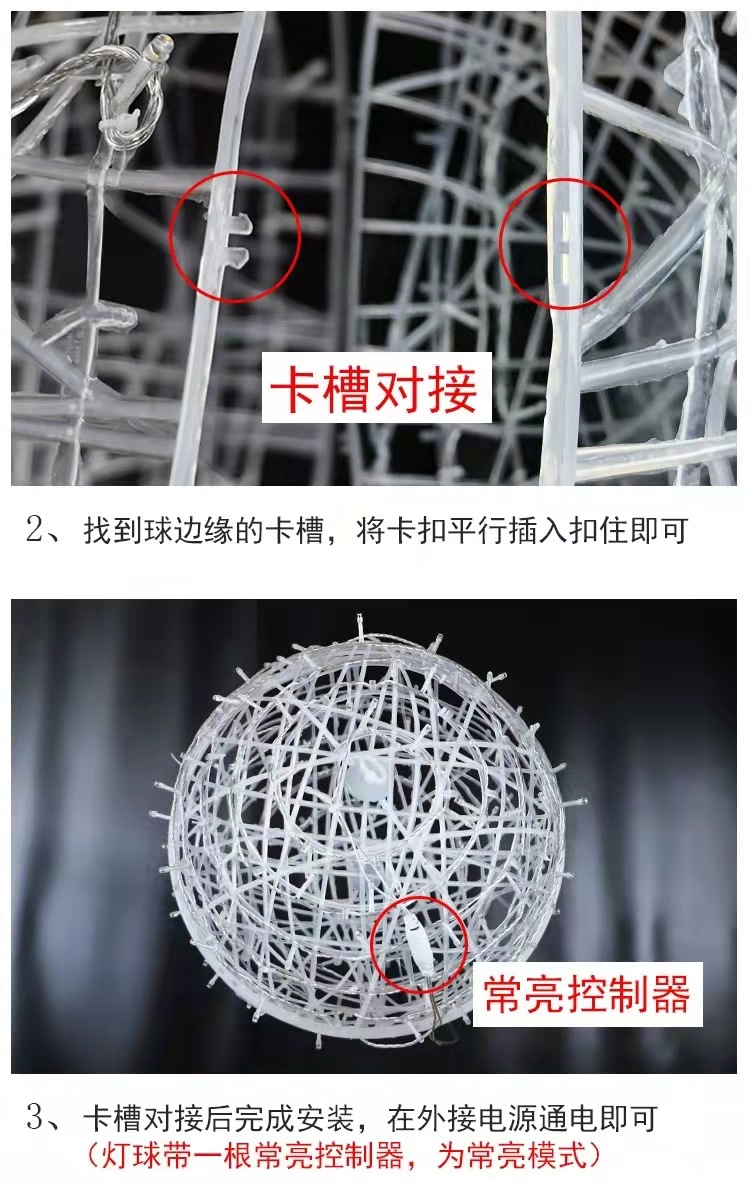 卡槽对接

2、找到球边缘的卡槽，将卡扣平行插入扣住即可

常亮控制器

3、卡槽对接后完成安装，在外接电源通电即可
（灯球带一根常亮控制器，为常亮模式）