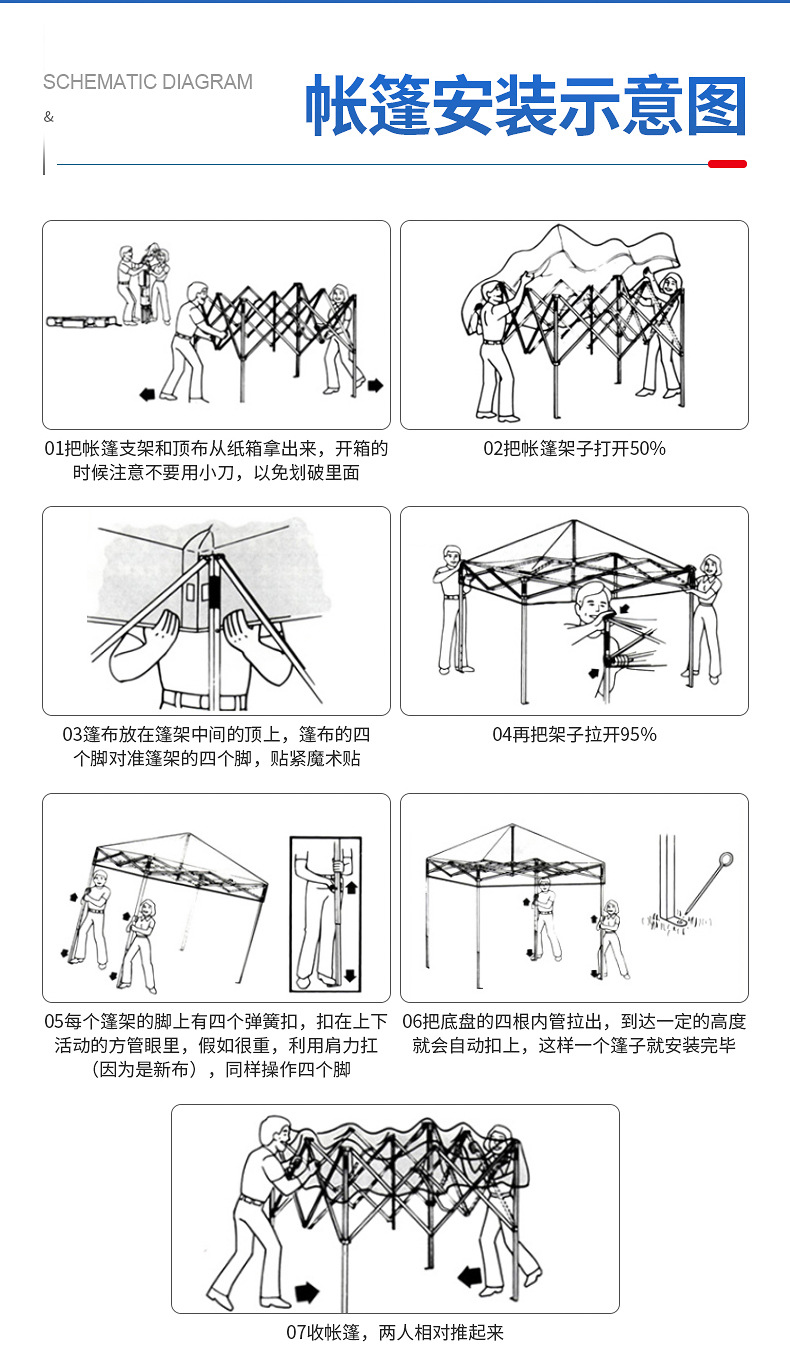 SCHEMATIC DIAGRAM
&

帐篷安装示意图

01把帐篷支架和顶布从纸箱拿出来，开箱的时候注意不要用小刀，以免划破里面

02把帐篷架子打开50%

03篷布放在篷架中间的顶上，篷布的四个脚对准篷架的四个脚，贴紧魔术贴

04再把架子拉开95%

05每个篷架的脚上有四个弹簧扣，扣在上下活动的方管眼里，假如很重，利用肩力扛（因为是新布），同样操作四个脚

06把底盘的四根内管拉出，到达一定的高度就会自动扣上，这样一个篷子就安装完毕

07收帐篷，两人相对推起来