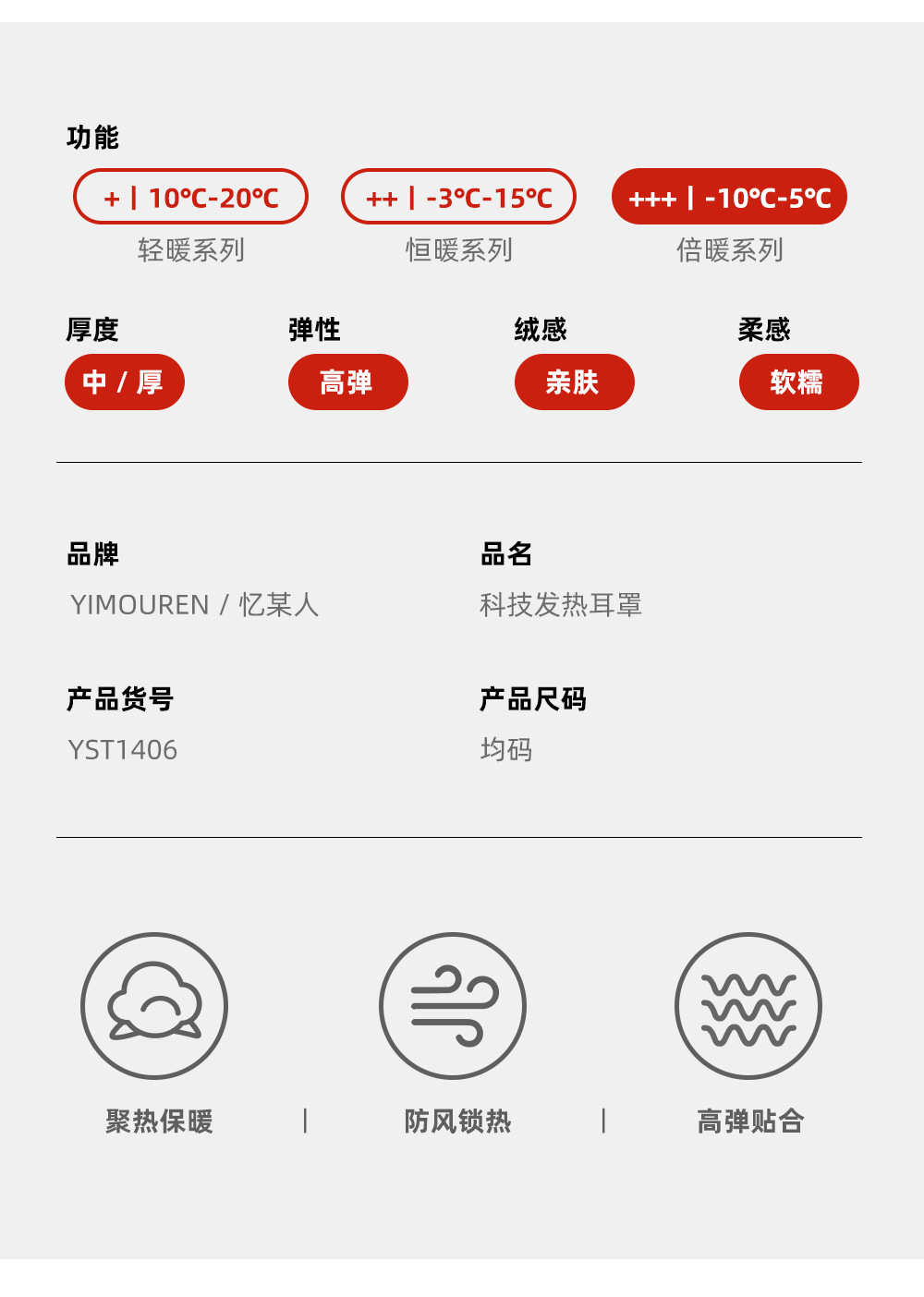 功能

+ | 10℃-20℃
轻暖系列

++ | -3℃-15℃
恒暖系列

+++ | -10℃-5℃
倍暖系列

厚度
中 / 厚

弹性
高弹

绒感
亲肤

柔感
软糯

品牌
YIMOUREN / 忆某人

品名
科技发热耳罩

产品货号
YST1406

产品尺码
均码

聚热保暖 | 防风锁热 | 高弹贴合