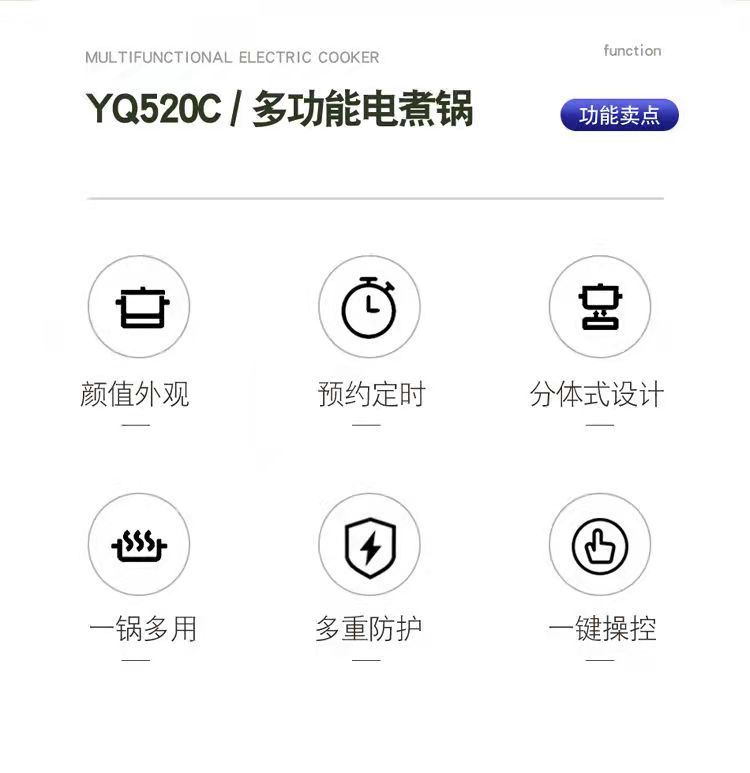 MULTIFUNCTIONAL ELECTRIC COOKER

function

YQ520C / 多功能电煮锅

功能卖点

颜值外观

预约定时

分体式设计

一锅多用

多重防护

一键操控