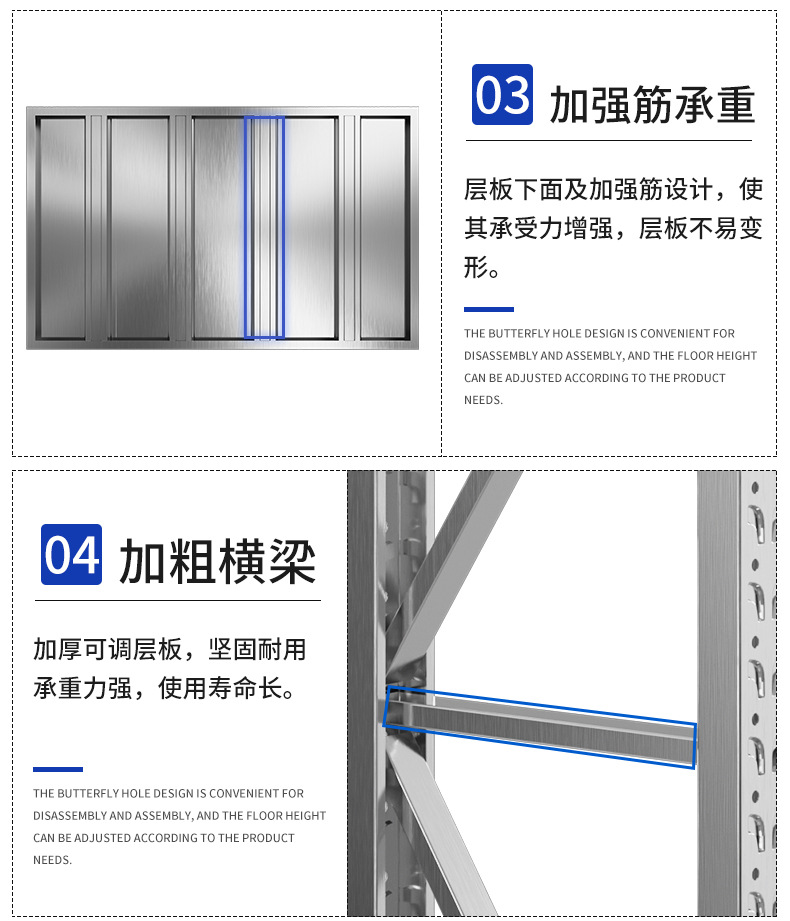 03 加强筋承重

层板下面及加强筋设计，使其承受力增强，层板不易变形。

THE BUTTERFLY HOLE DESIGN IS CONVENIENT FOR DISASSEMBLY AND ASSEMBLY, AND THE FLOOR HEIGHT CAN BE ADJUSTED ACCORDING TO THE PRODUCT NEEDS.

04 加粗横梁

加厚可调层板，坚固耐用承重力强，使用寿命长。

THE BUTTERFLY HOLE DESIGN IS CONVENIENT FOR DISASSEMBLY AND ASSEMBLY, AND THE FLOOR HEIGHT CAN BE ADJUSTED ACCORDING TO THE PRODUCT NEEDS.