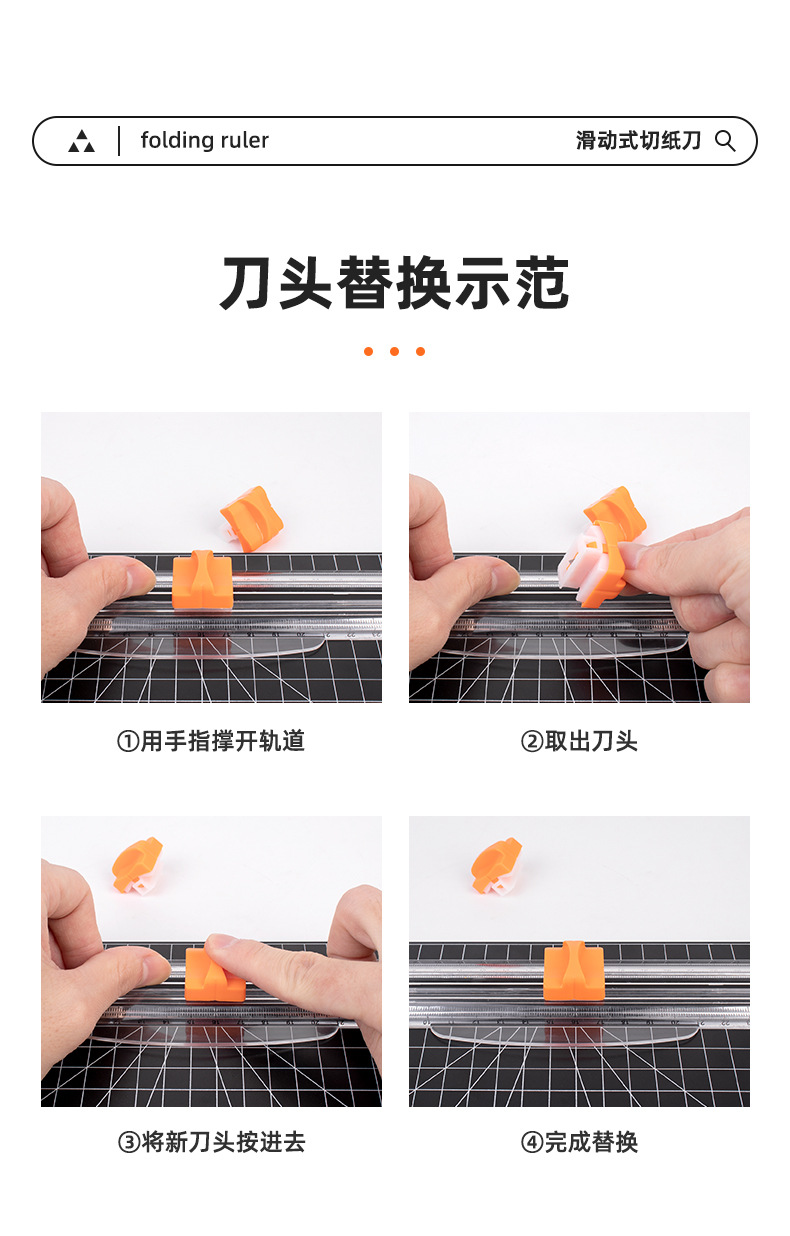 folding ruler

滑动式切纸刀

刀头替换示范

①用手指撑开轨道

②取出刀头

③将新刀头按进去

④完成替换