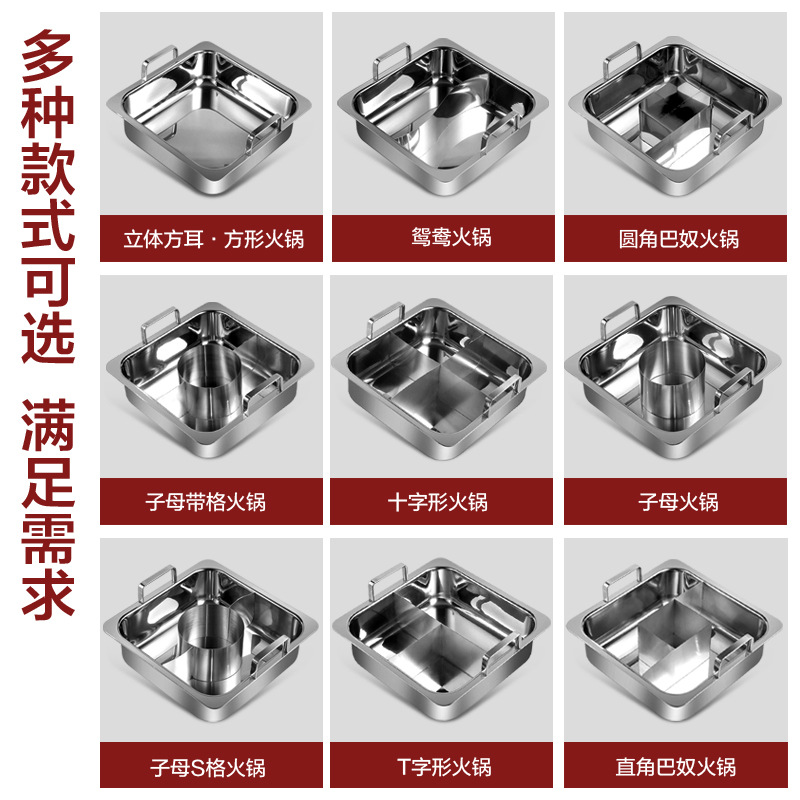 多种款式可选 满足需求

立体方耳 · 方形火锅

鸳鸯火锅

圆角巴奴火锅

子母带格火锅

十字形火锅

子母火锅

子母S格火锅

T字形火锅

直角巴奴火锅