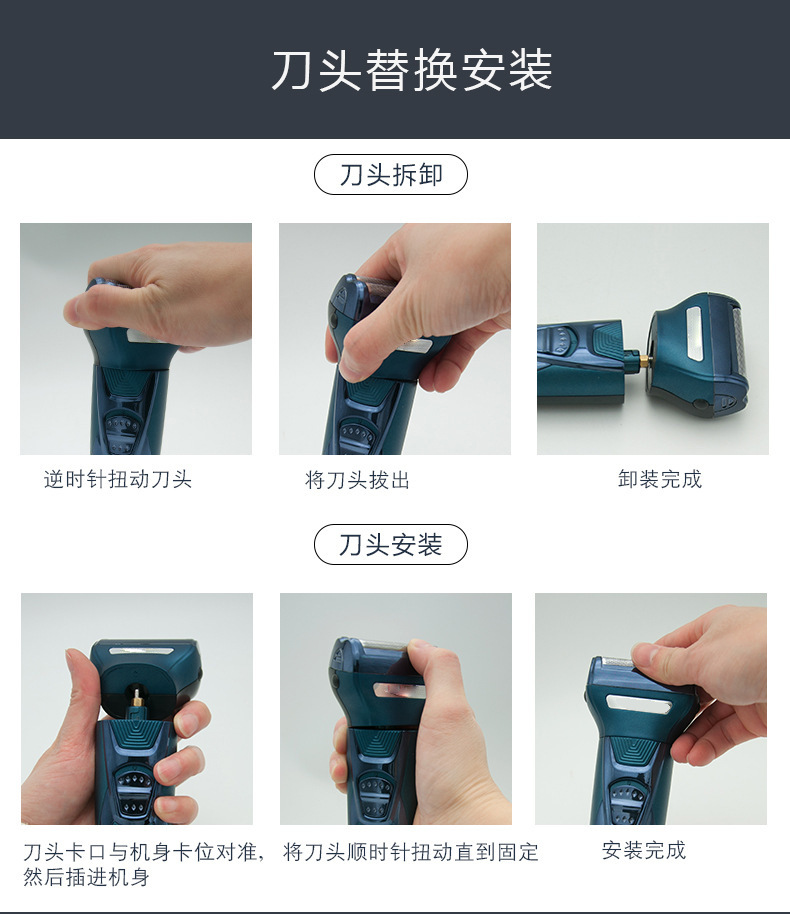 刀头替换安装

刀头拆卸

逆时针扭动刀头

将刀头拔出

卸装完成

刀头安装

刀头卡口与机身卡位对准，然后插进机身

将刀头顺时针扭动直到固定

安装完成