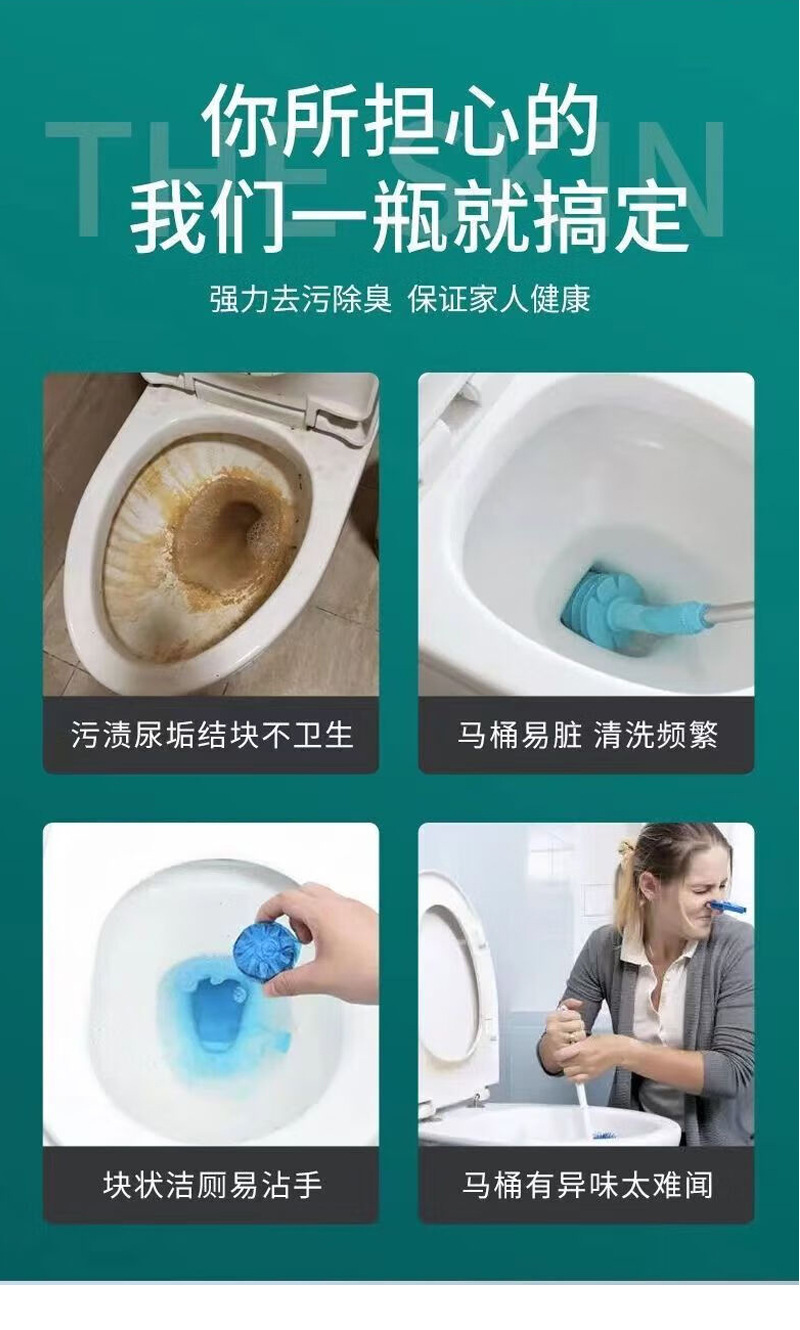 THE SKIN
你所担心的
我们一瓶就搞定
强力去污除臭 保证家人健康

污渍尿垢结块不卫生

马桶易脏 清洗频繁

块状洁厕易沾手

马桶有异味太难闻