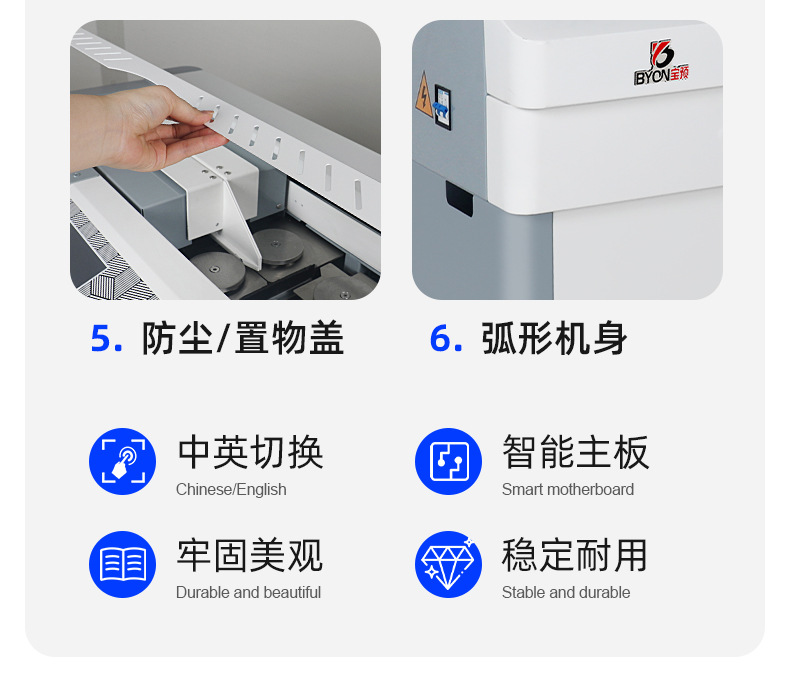 BYON宝预

5. 防尘/置物盖

6. 弧形机身

中英切换
Chinese/English

智能主板
Smart motherboard

牢固美观
Durable and beautiful

稳定耐用
Stable and durable