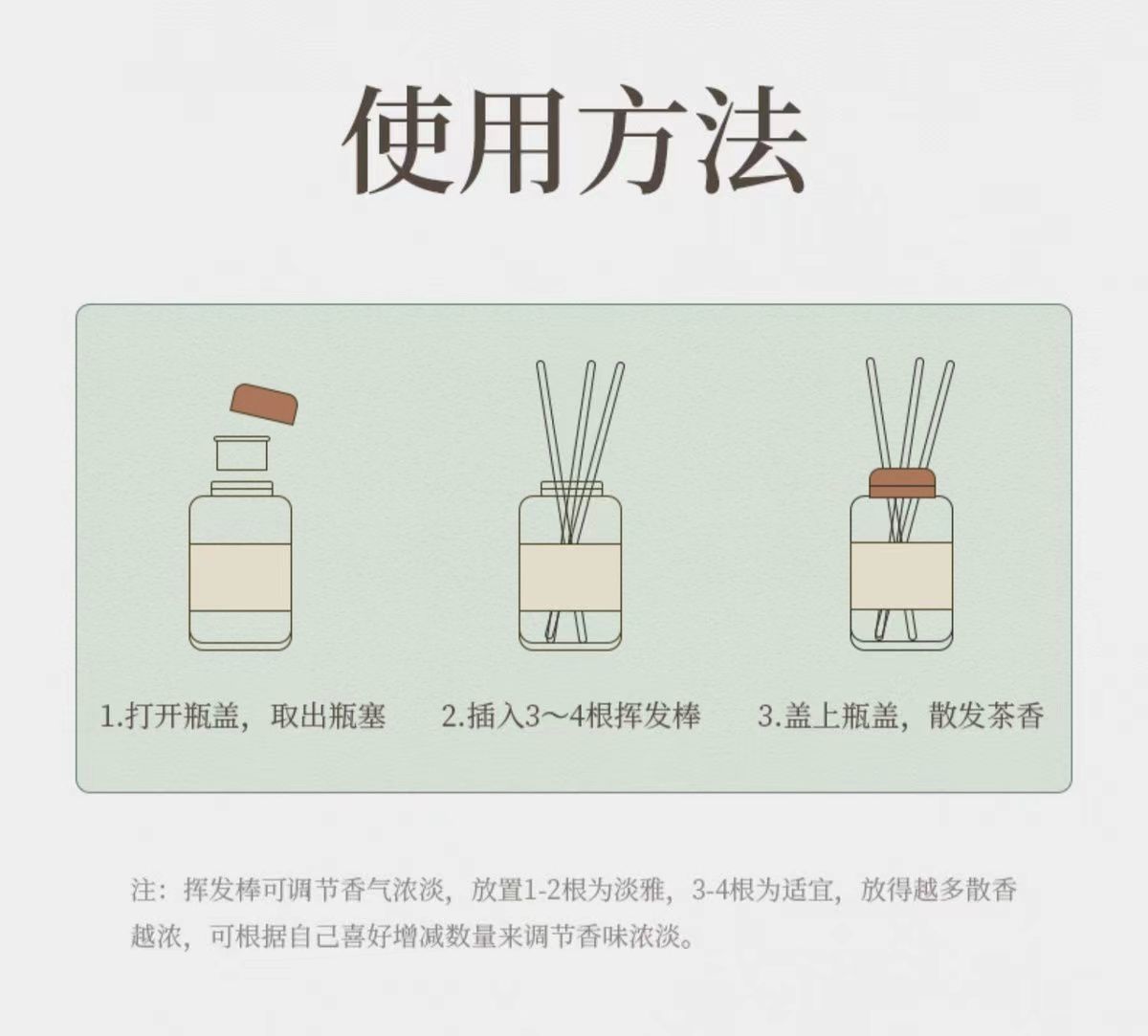 使用方法

1.打开瓶盖，取出瓶塞

2.插入3～4根挥发棒

3.盖上瓶盖，散发茶香

注：挥发棒可调节香气浓淡，放置1-2根为淡雅，3-4根为适宜，放得越多散香越浓，可根据自己喜好增减数量来调节香味浓淡。