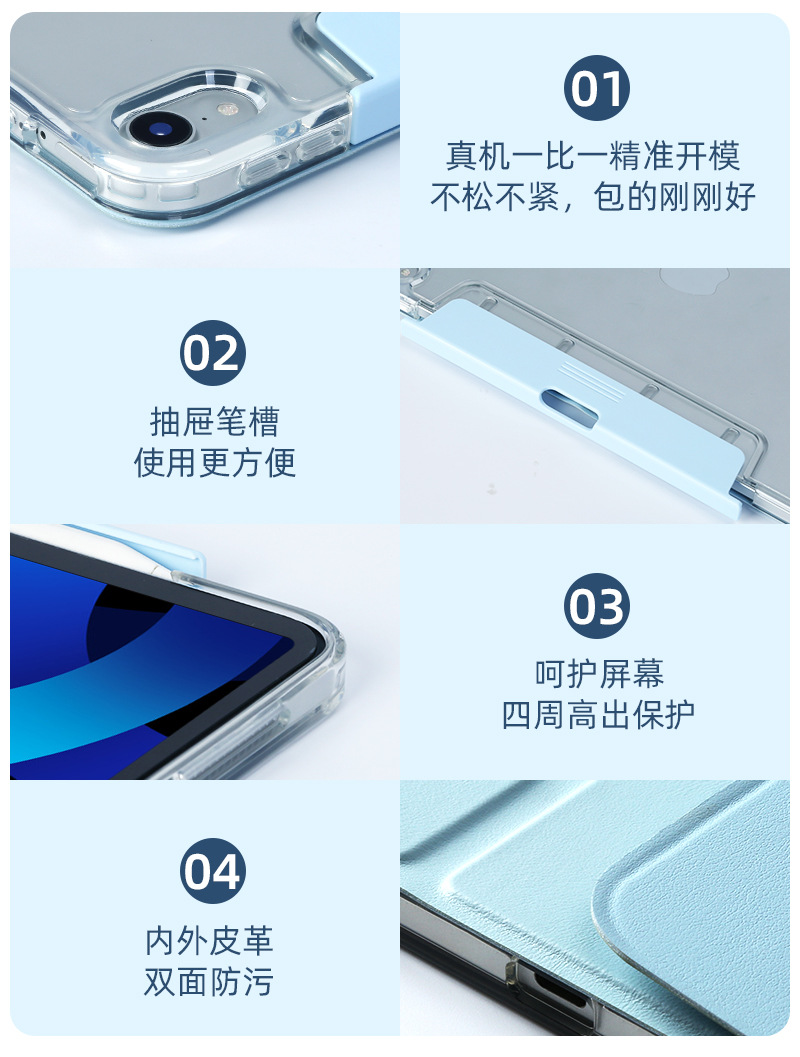 01

真机一比一精准开模
不松不紧，包的刚刚好

02

抽屉笔槽
使用更方便

03

呵护屏幕
四周高出保护

04

内外皮革
双面防污