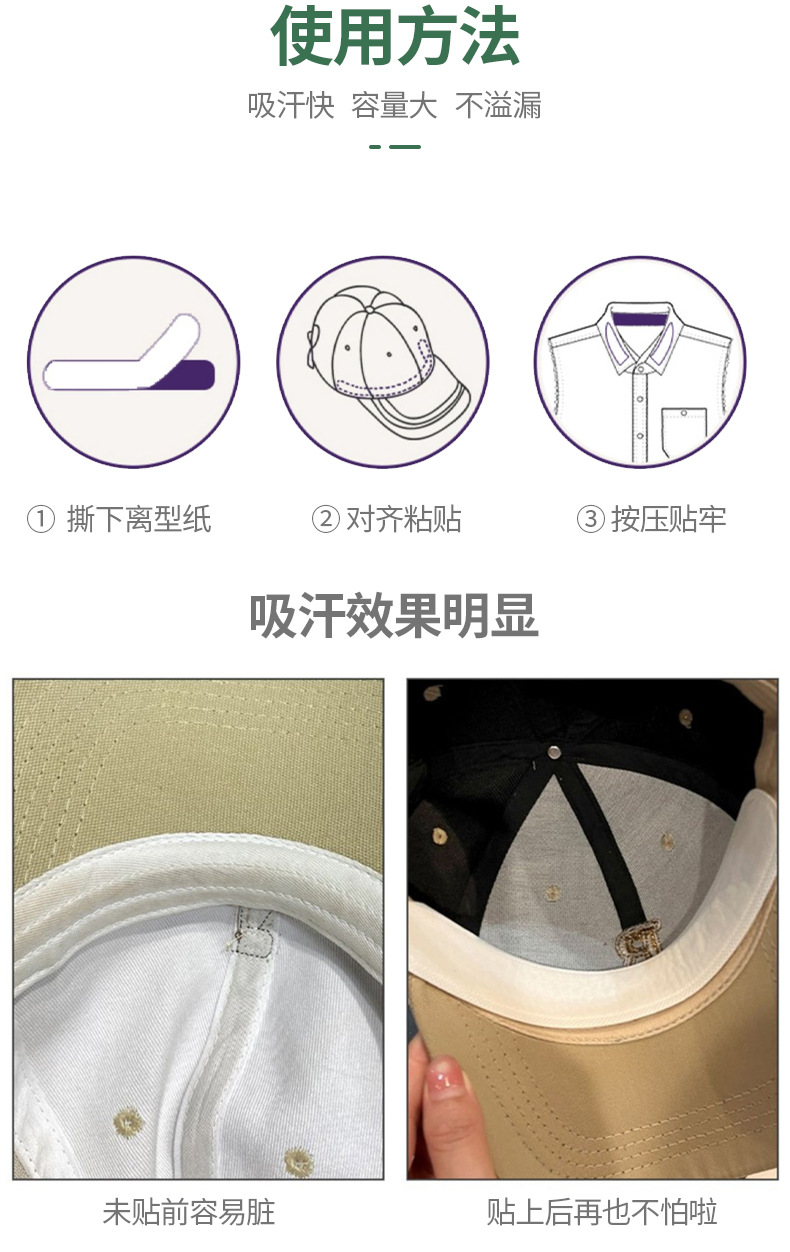 使用方法

吸汗快 容量大 不溢漏

① 撕下离型纸

② 对齐粘贴

③ 按压贴牢

吸汗效果明显

未贴前容易脏

贴上后再也不怕啦